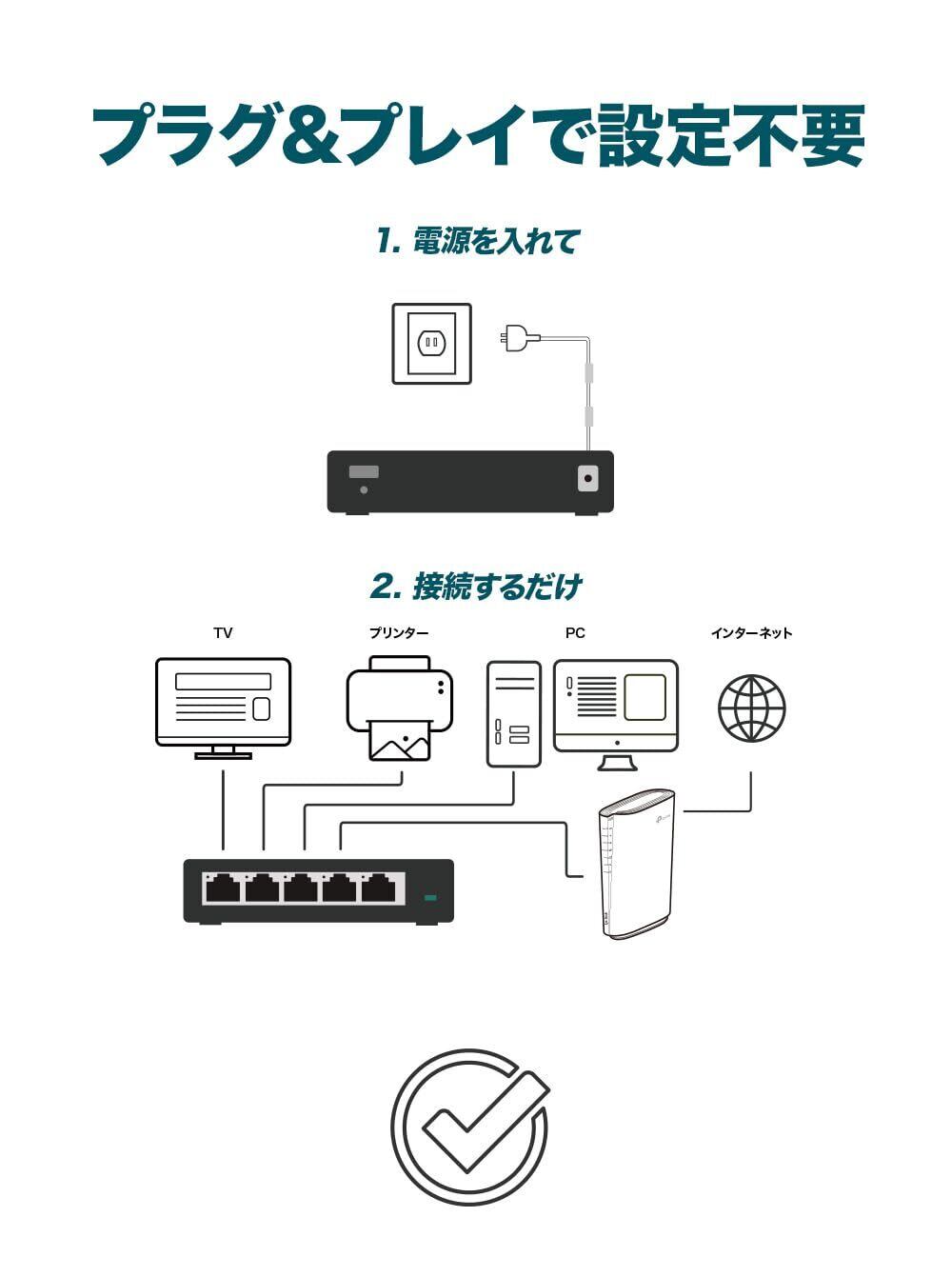 プラグ&プレイで設定不要

1. 電源を入れて

2. 接続するだけ

TV

プリンター

PC

インターネット