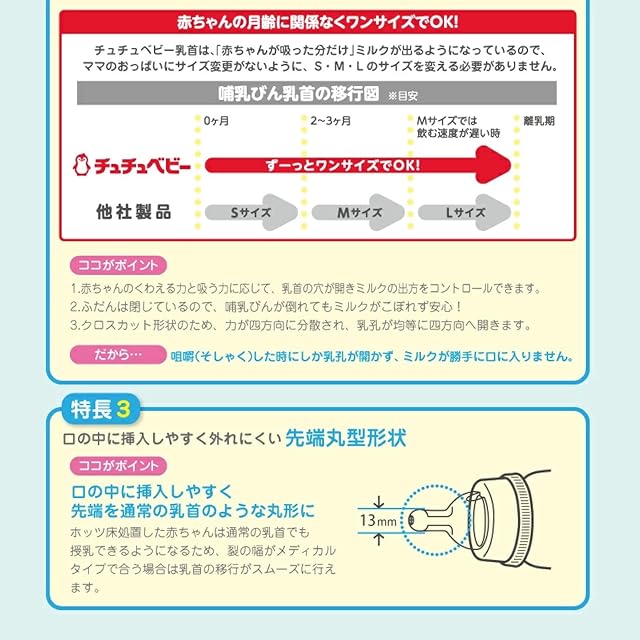 赤ちゃんの月齢に関係なくワンサイズでOK!

チュチュベビー乳首は、「赤ちゃんが吸った分だけ」ミルクが出るようになっているので、ママのおっぱいにサイズ変更がないように、S・M・Lのサイズを変える必要がありません。

哺乳びん乳首の移行図 ※目安

0ヶ月

2~3ヶ月

Mサイズでは飲む速度が遅い時

離乳期

チュチュベビー

ずーっとワンサイズでOK!

他社製品

Sサイズ

Mサイズ

Lサイズ

ココがポイント

1.赤ちゃんのくわえる力と吸う力に応じて、乳首の穴が開きミルクの出方をコントロールできます。
2.ふだんは閉じているので、哺乳びんが倒れてもミルクがこぼれず安心!
3.クロスカット形状のため、力が四方向に分散され、乳孔が均等に四方向へ開きます。

だから…

咀嚼(そしゃく)した時にしか乳孔が開かず、ミルクが勝手に口に入りません。

特長3

口の中に挿入しやすく外れにくい 先端丸型形状

ココがポイント

口の中に挿入しやすく
先端を通常の乳首のような丸形に

ホッツ床処置した赤ちゃんは通常の乳首でも授乳できるようになるため、裂の幅がメディカルタイプで合う場合は乳首の移行がスムーズに行えます。

13mm