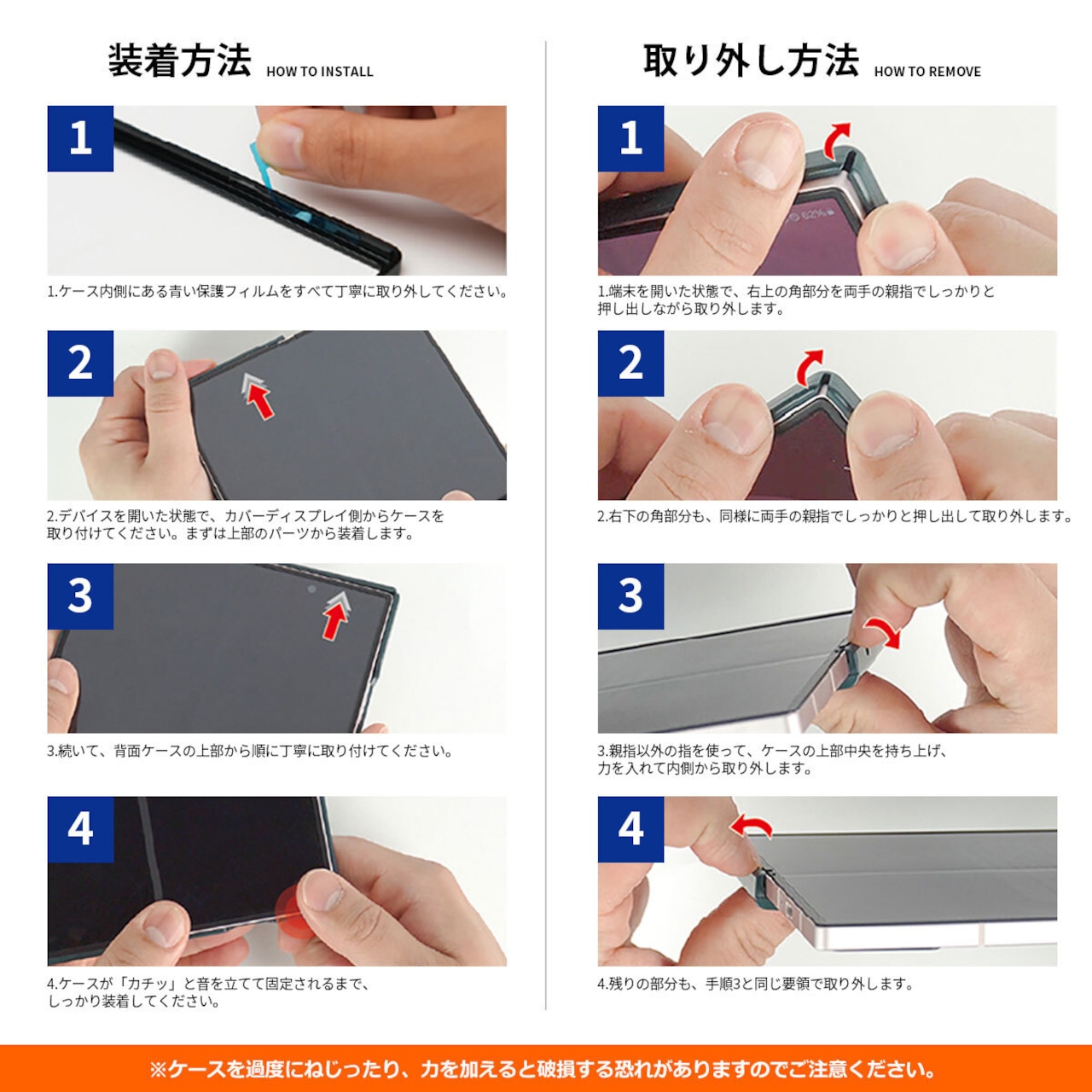 装着方法 HOW TO INSTALL

1

1.ケース内側にある青い保護フィルムをすべて丁寧に取り外してください。

2

2.デバイスを開いた状態で、カバーディスプレイ側からケースを取り付けてください。まずは上部のパーツから装着します。

3

3.続いて、背面ケースの上部から順に丁寧に取り付けてください。

4

4.ケースが「カチッ」と音を立てて固定されるまで、しっかり装着してください。

取り外し方法 HOW TO REMOVE

1

1.端末を開いた状態で、右上の角部分を両手の親指でしっかりと押し出しながら取り外します。

2

2.右下の角部分も、同様に両手の親指でしっかりと押し出して取り外します。

3

3.親指以外の指を使って、ケースの上部中央を持ち上げ、力を入れて内側から取り外します。

4

4.残りの部分も、手順3と同じ要領で取り外します。

※ケースを過度にねじったり、力を加えると破損する恐れがありますのでご注意ください。