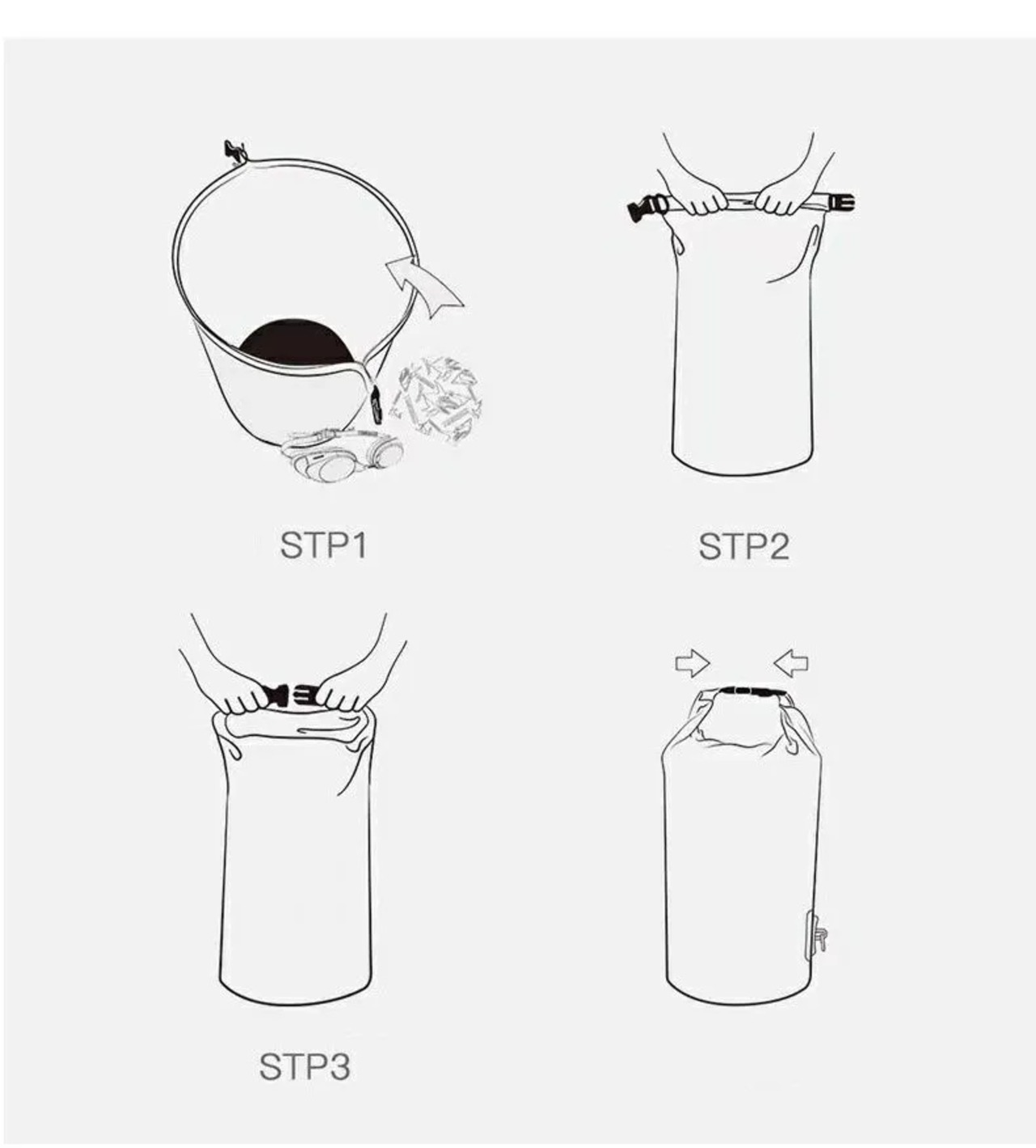 STP1

STP2

STP3