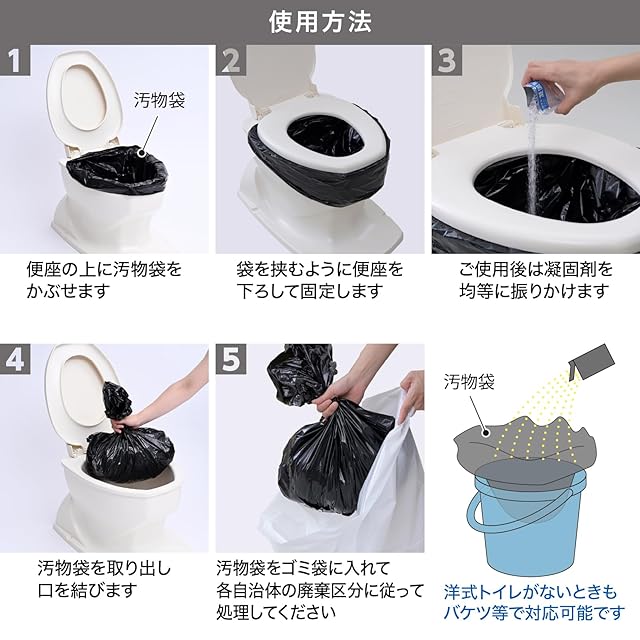 使用方法

1

汚物袋

便座の上に汚物袋をかぶせます

2

袋を挟むように便座を下ろして固定します

3

ご使用後は凝固剤を均等に振りかけます

4

汚物袋を取り出し口を結びます

5

汚物袋をゴミ袋に入れて各自治体の廃棄区分に従って処理してください

汚物袋

洋式トイレがないときもバケツ等で対応可能です