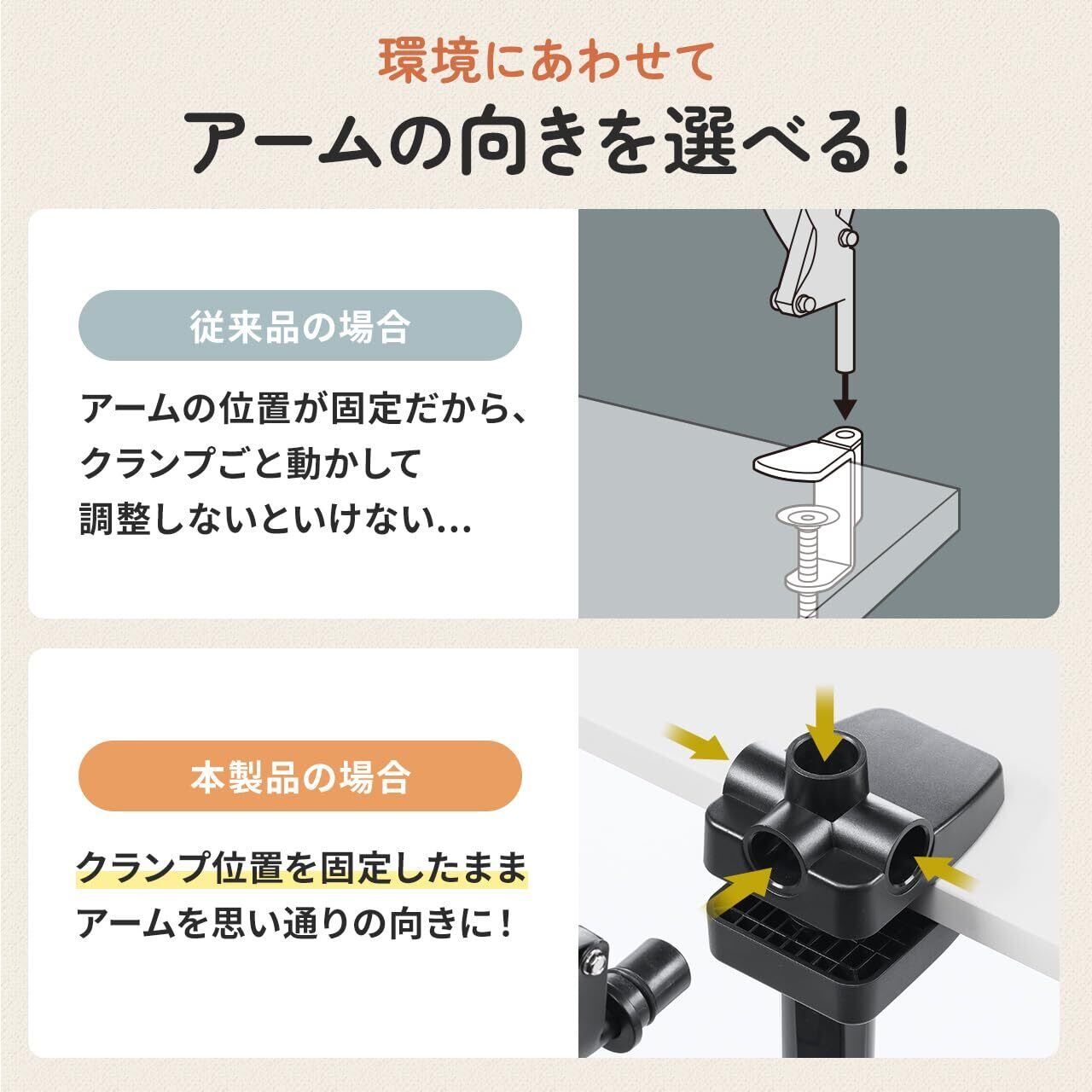 環境にあわせて

アームの向きを選べる！

従来品の場合

アームの位置が固定だから、クランプごと動かして調整しないといけない…

本製品の場合

クランプ位置を固定したままアームを思い通りの向きに！