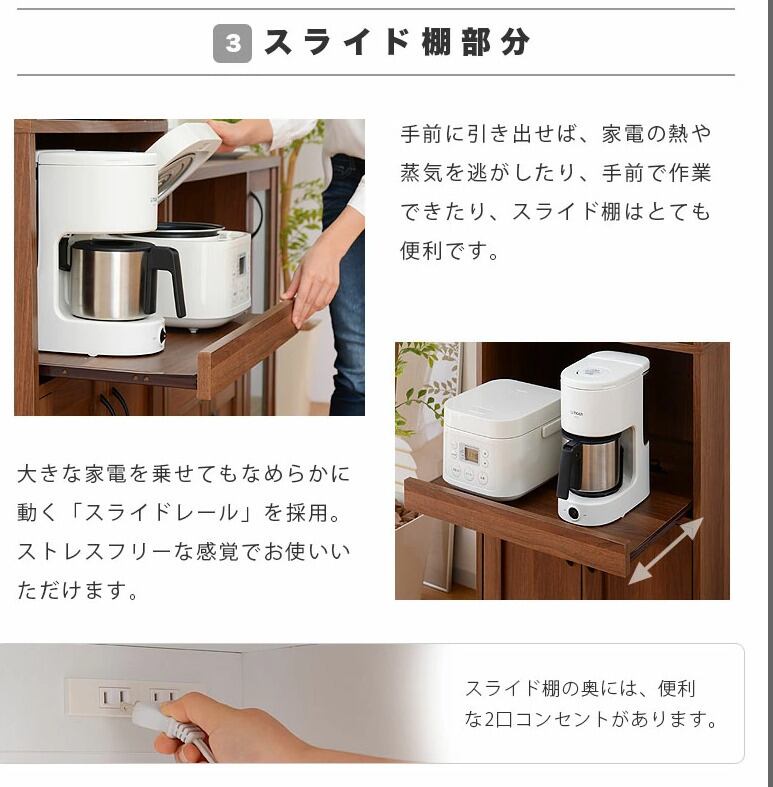 3 スライド棚部分

手前に引き出せば、家電の熱や蒸気を逃がしたり、手前で作業できたり、スライド棚はとても便利です。

大きな家電を乗せてもなめらかに動く「スライドレール」を採用。ストレスフリーな感覚でお使いいただけます。

スライド棚の奥には、便利な2口コンセントがあります。