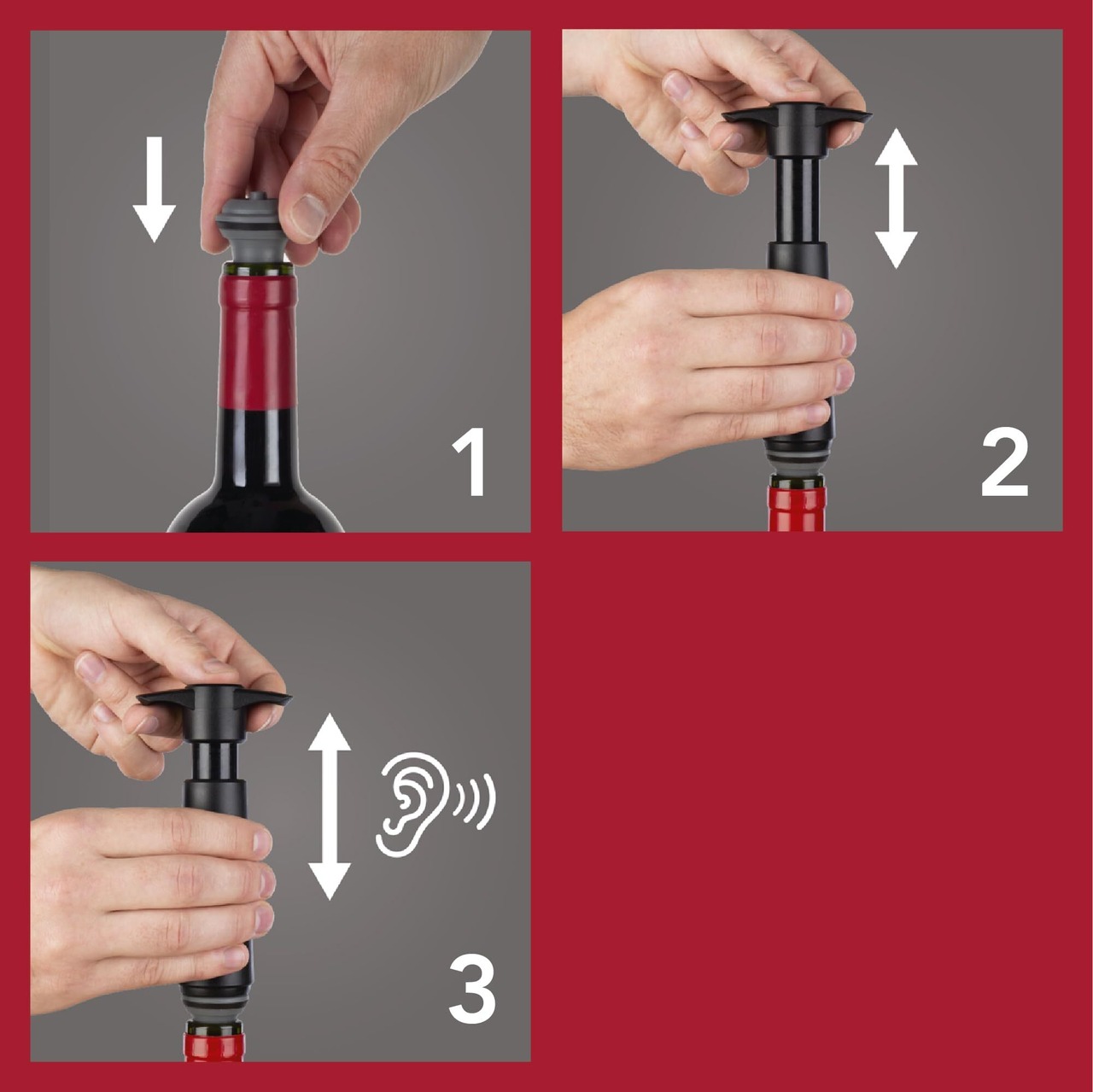 1

2

3