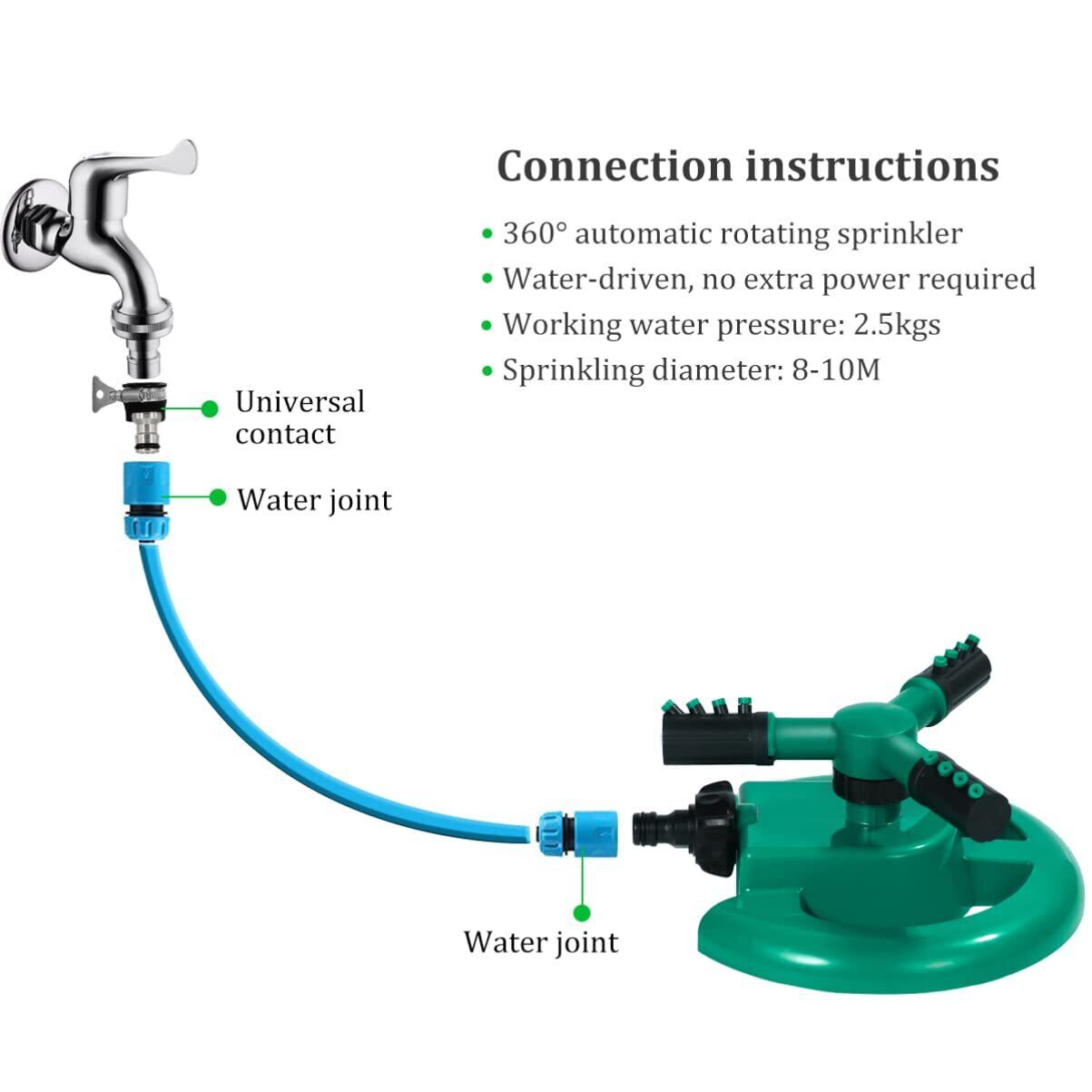 Connection instructions

• 360° automatic rotating sprinkler
• Water-driven, no extra power required
• Working water pressure: 2.5kgs
• Sprinkling diameter: 8-10M

Universal contact

Water joint

Water joint