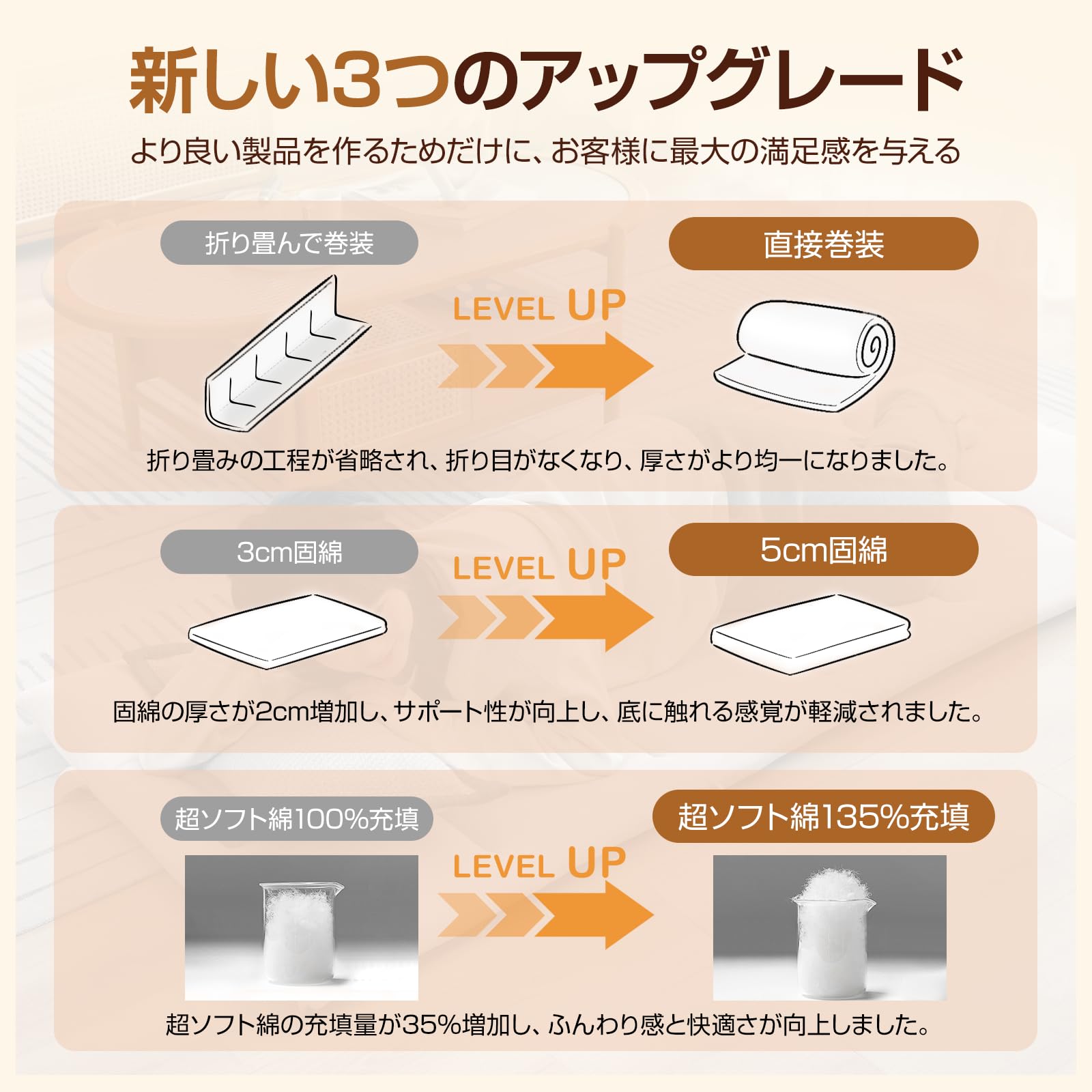 新しい3つのアップグレード

より良い製品を作るためだけに、お客様に最大の満足感を与える

折り畳んで巻装

LEVEL UP

直接巻装

折り畳みの工程が省略され、折り目がなくなり、厚さがより均一になりました。

3cm固綿

LEVEL UP

5cm固綿

固綿の厚さが2cm増加し、サポート性が向上し、底に触れる感覚が軽減されました。

超ソフト綿100%充填

LEVEL UP

超ソフト綿135%充填

超ソフト綿の充填量が35%増加し、ふんわり感と快適さが向上しました。