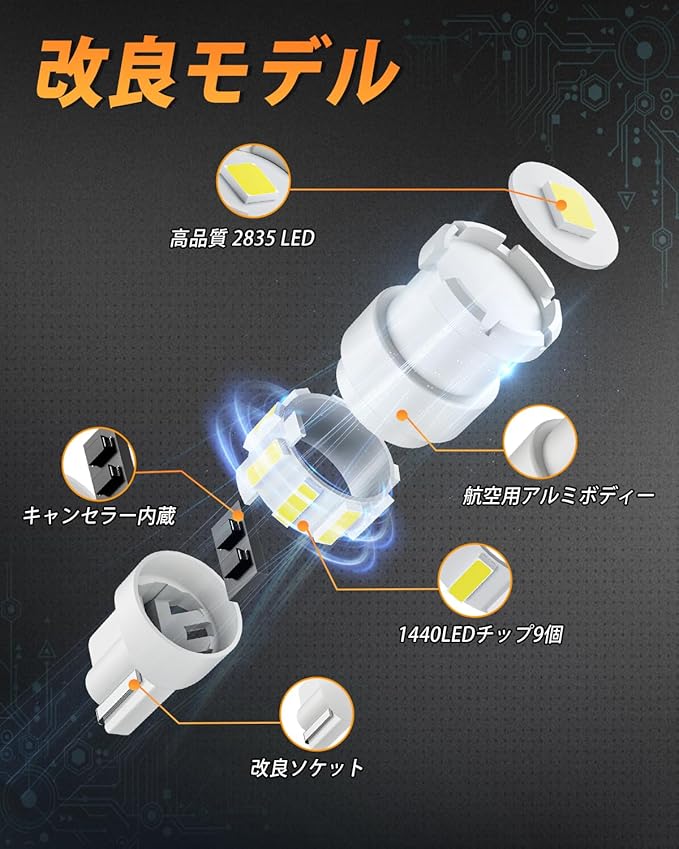 改良モデル

高品質 2835 LED

航空用アルミボディー

キャンセラー内蔵

1440LEDチップ9個

改良ソケット