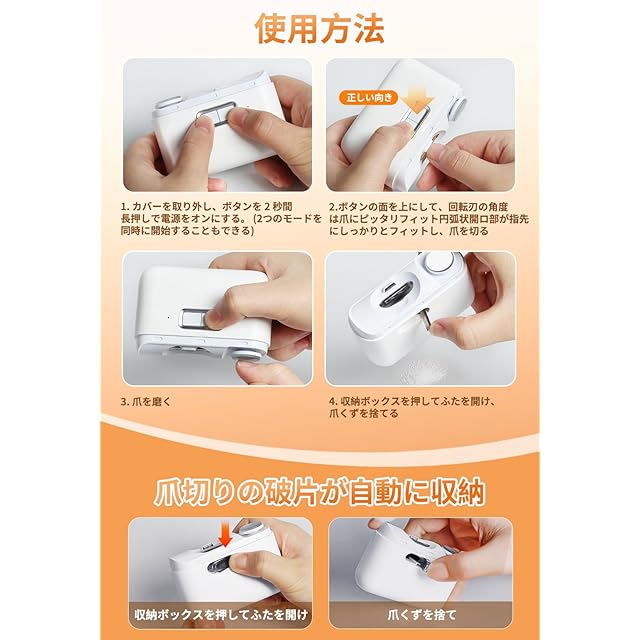 使用方法

正しい向き

1. カバーを取り外し、ボタンを 2 秒間長押しで電源をオンにする。(2つのモードを同時に開始することもできる)

2.ボタンの面を上にして、回転刃の角度は爪にピッタリフィット円弧状開口部が指先にしっかりとフィットし、爪を切る

3. 爪を磨く

4. 収納ボックスを押してふたを開け、爪くずを捨てる

爪切りの破片が自動に収納

収納ボックスを押してふたを開け

爪くずを捨て