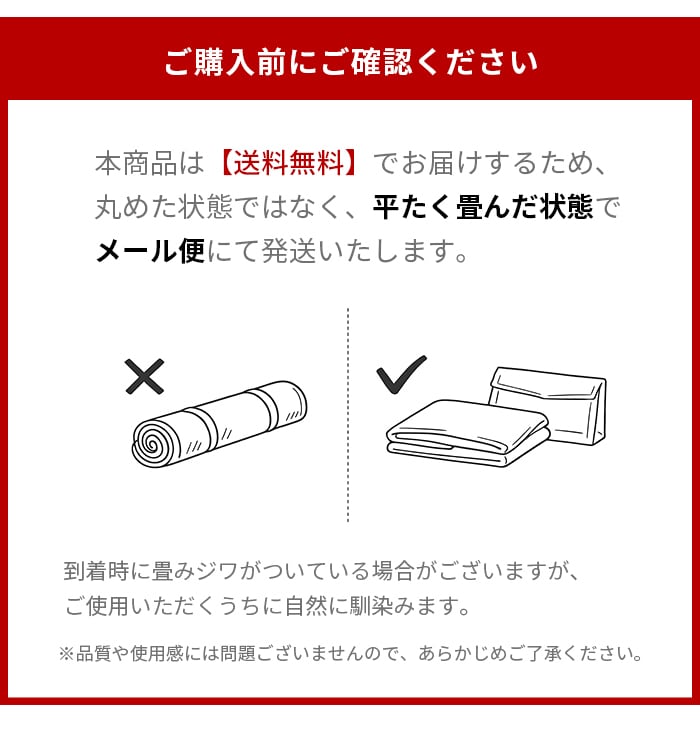 ご購入前にご確認ください

本商品は【送料無料】でお届けするため、丸めた状態ではなく、平たく畳んだ状態でメール便にて発送いたします。

到着時に畳みジワがついている場合がございますが、ご使用いただくうちに自然に馴染みます。

※品質や使用感には問題ございませんので、あらかじめご了承ください。