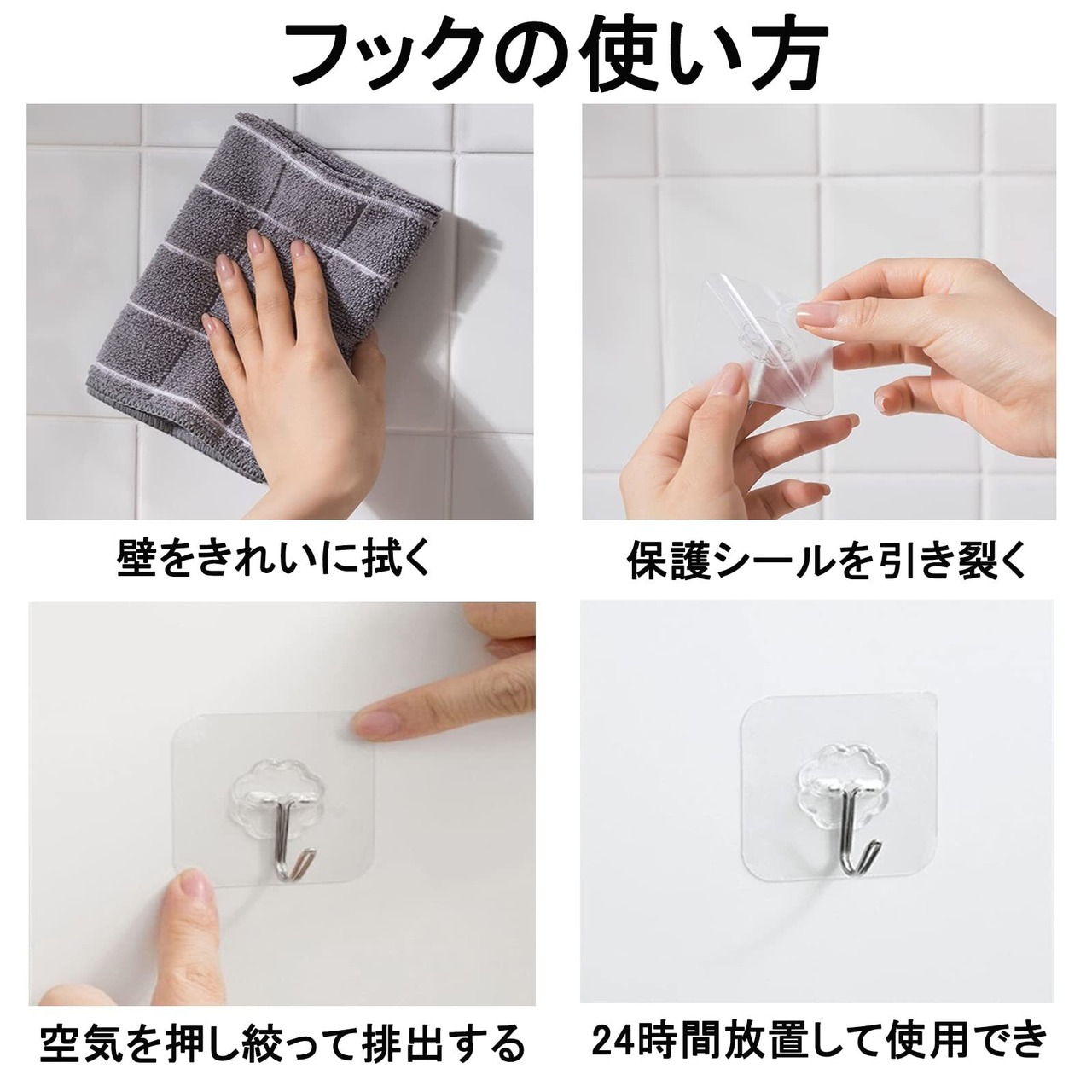 フックの使い方

壁をきれいに拭く

保護シールを引き裂く

空気を押し絞って排出する

24時間放置して使用でき