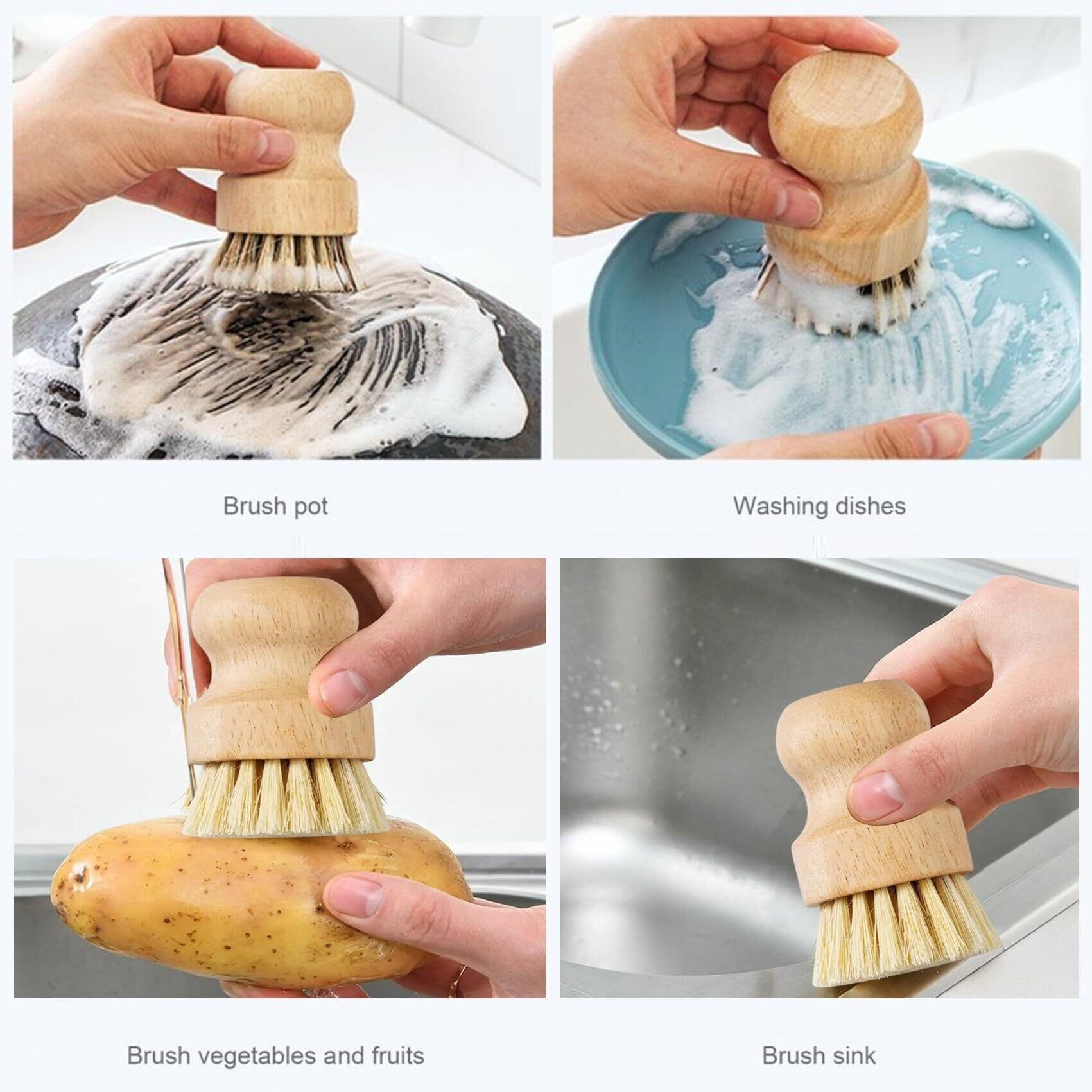 Brush pot

Washing dishes

Brush vegetables and fruits

Brush sink