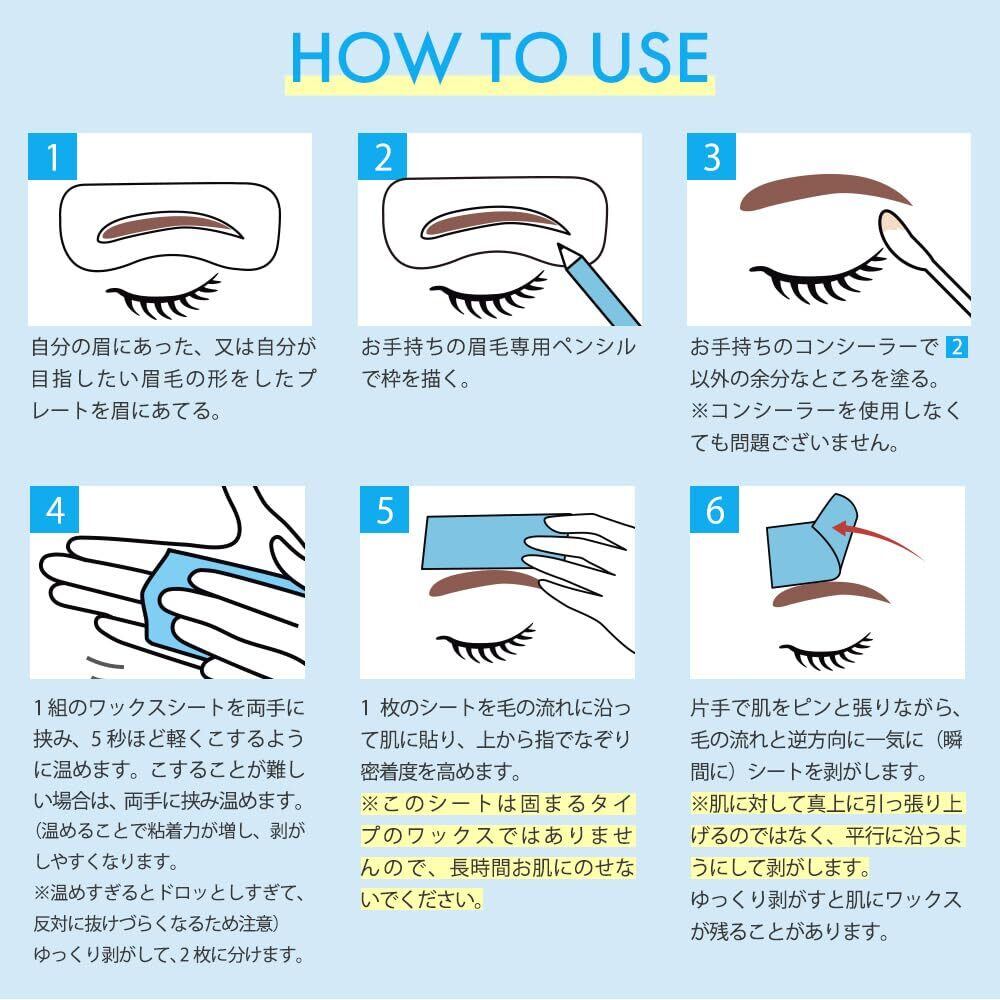 HOW TO USE

1

自分の眉にあった、又は自分が目指したい眉毛の形をしたプレートを眉にあてる。

2

お手持ちの眉毛専用ペンシルで枠を描く。

3

お手持ちのコンシーラーで 2 以外の余分なところを塗る。
※コンシーラーを使用しなくても問題ございません。

4

1組のワックスシートを両手に挟み、5秒ほど軽くこするように温めます。こすることが難しい場合は、両手に挟み温めます。
(温めることで粘着力が増し、剥がしやすくなります。
※温めすぎるとドロッとしすぎて、反対に抜けづらくなるため注意)
ゆっくり剥がして、2枚に分けます。

5

1 枚のシートを毛の流れに沿って肌に貼り、上から指でなぞり密着度を高めます。
※このシートは固まるタイプのワックスではありませんので、長時間お肌にのせないでください。

6

片手で肌をピンと張りながら、毛の流れと逆方向に一気に（瞬間に）シートを剥がします。
※肌に対して真上に引っ張り上げるのではなく、平行に沿うようにして剥がします。
ゆっくり剥がすと肌にワックスが残ることがあります。