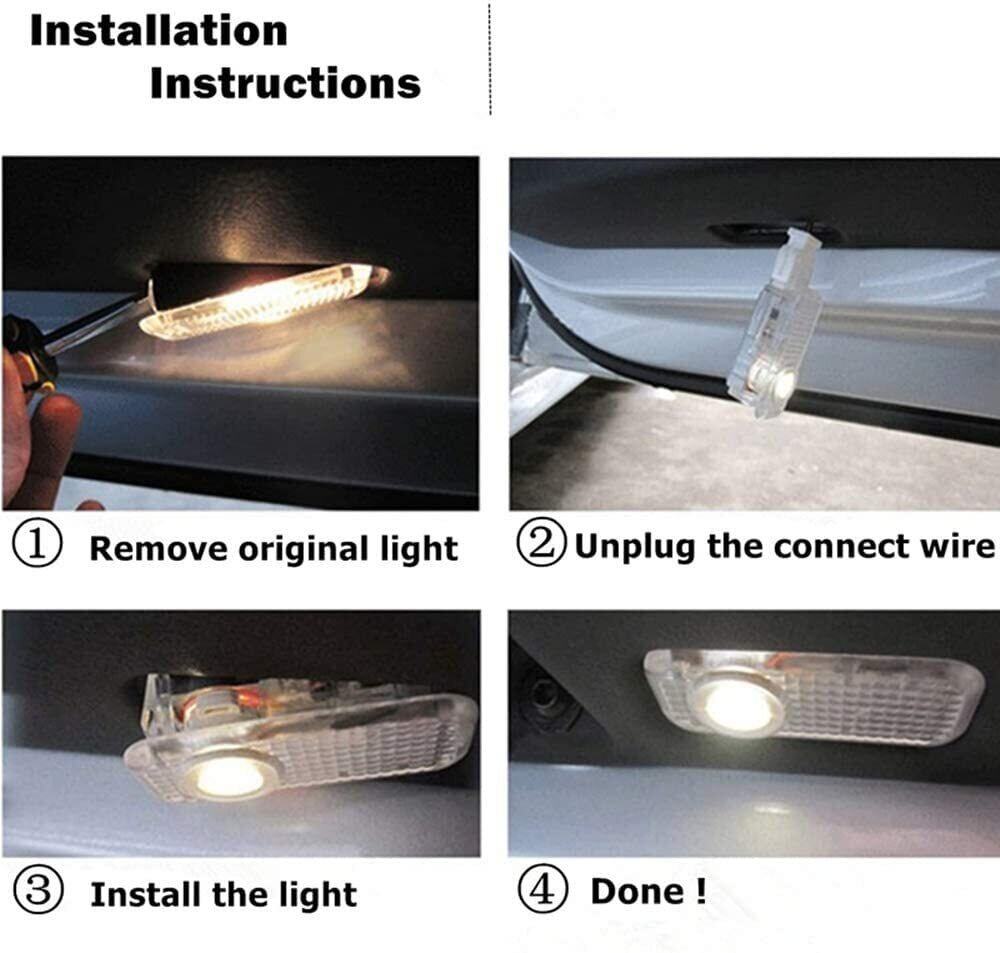 Installation Instructions

① Remove original light

② Unplug the connect wire

③ Install the light

④ Done !