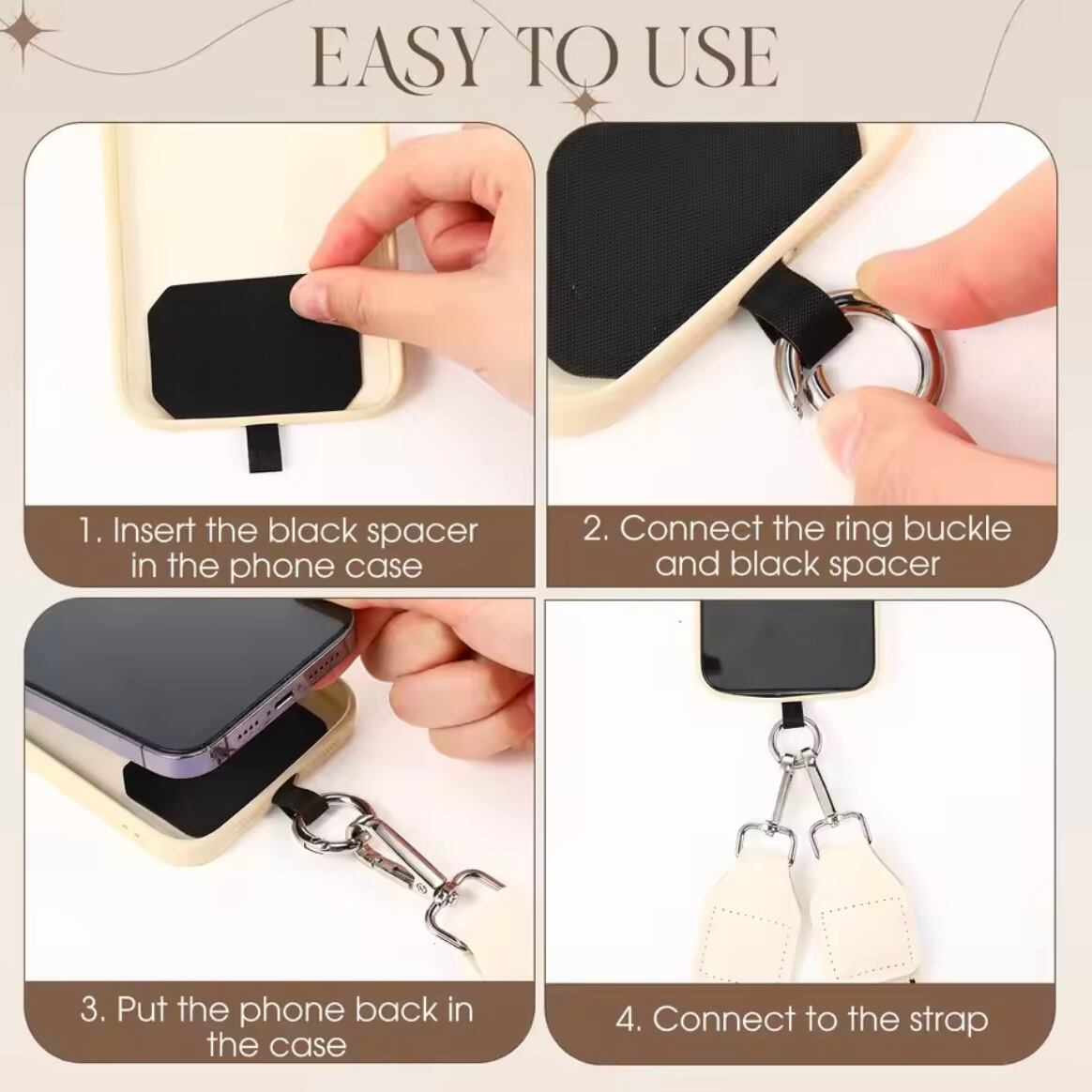 EASY TO USE

1. Insert the black spacer in the phone case

2. Connect the ring buckle and black spacer

3. Put the phone back in the case

4. Connect to the strap