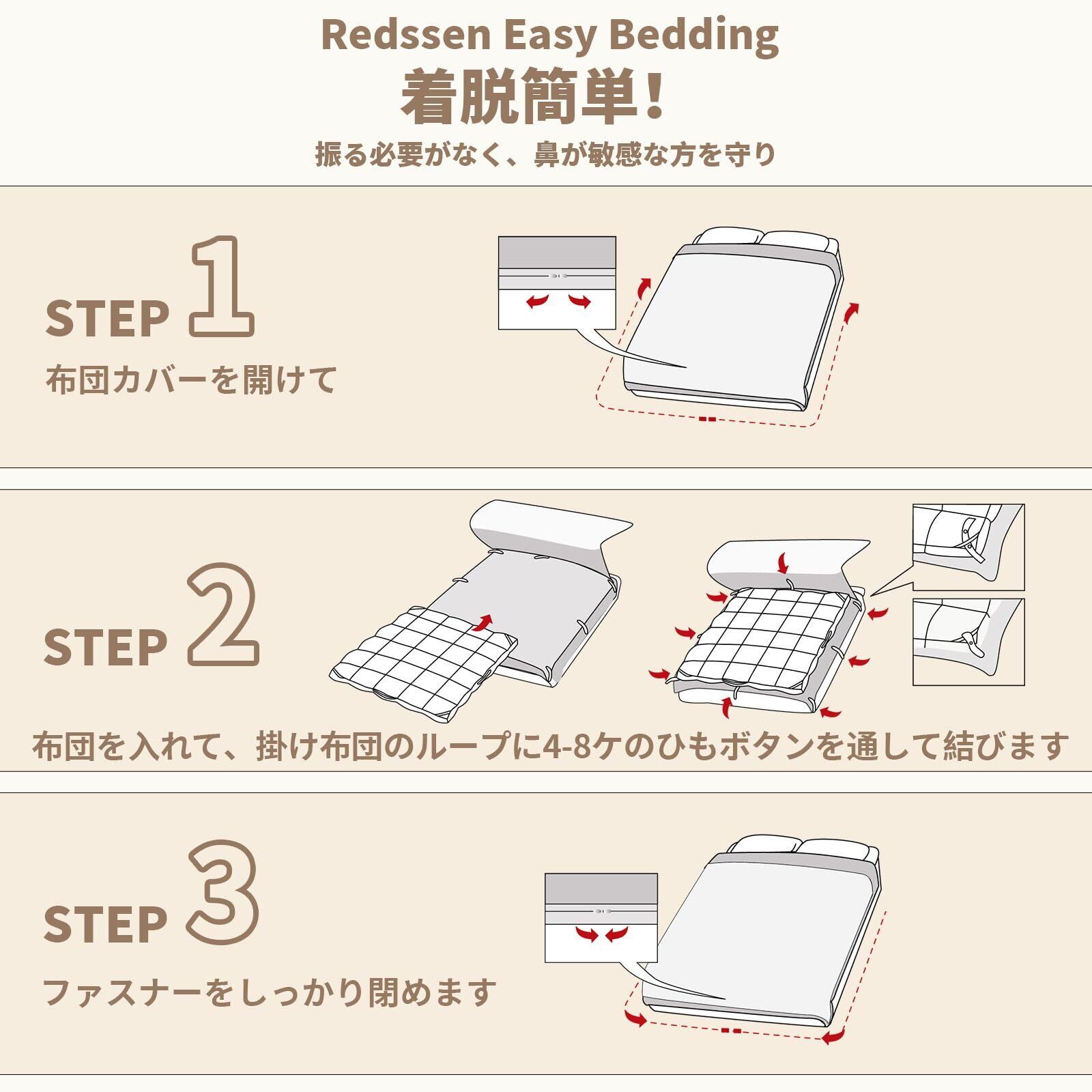 Redssen Easy Bedding
着脱簡単!
振る必要がなく、鼻が敏感な方を守り

STEP 1
布団カバーを開けて

STEP 2
布団を入れて、掛け布団のループに4-8ケのひもボタンを通して結びます

STEP 3
ファスナーをしっかり閉めます