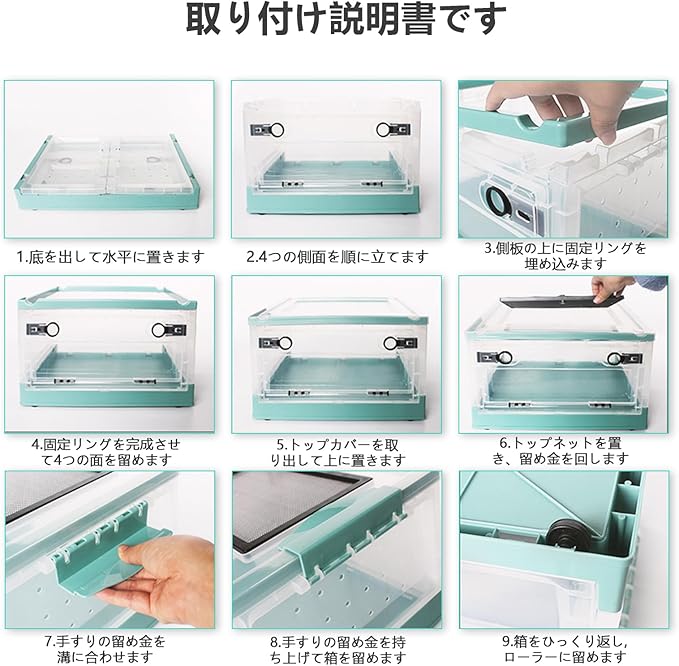 取り付け説明書です

1.底を出して水平に置きます

2.4つの側面を順に立てます

3.側板の上に固定リングを埋め込みます

4.固定リングを完成させて4つの面を留めます

5.トップカバーを取り出して上に置きます

6.トップネットを置き、留め金を回します

7.手すりの留め金を溝に合わせます

8.手すりの留め金を持ち上げて箱を留めます

9.箱をひっくり返し，ローラーに留めます