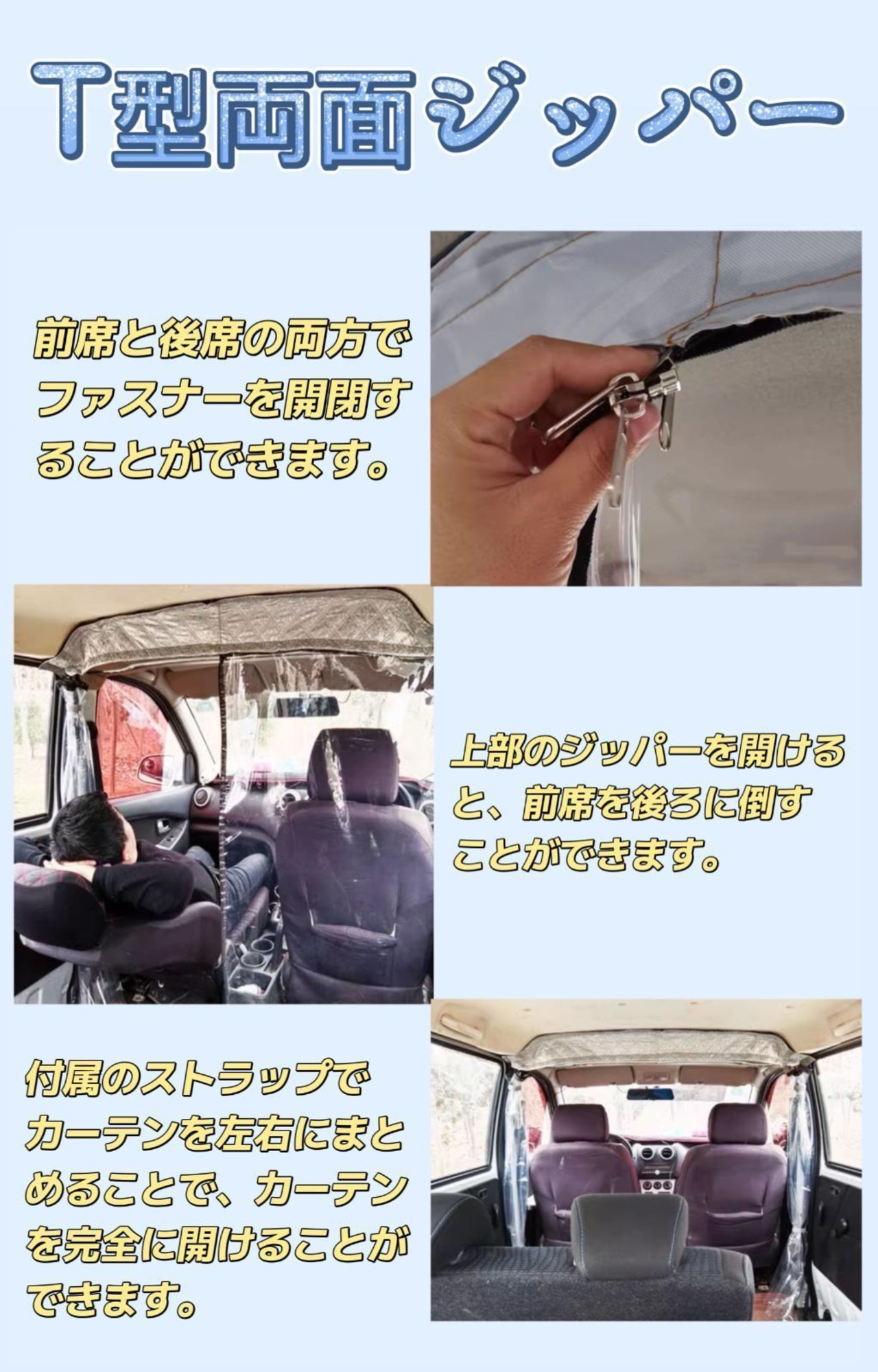 T型両面ジッパー

前席と後席の両方でファスナーを開閉することができます。

上部のジッパーを開けると、前席を後ろに倒すことができます。

付属のストラップでカーテンを左右にまとめることで、カーテンを完全に開けることができます。