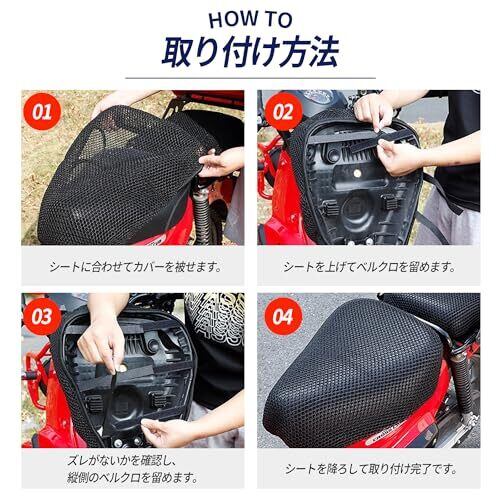 HOW TO
取り付け方法

01
シートに合わせてカバーを被せます。

02
シートを上げてベルクロを留めます。

03
ズレがないかを確認し、縦側のベルクロを留めます。

04
シートを降ろして取り付け完了です。