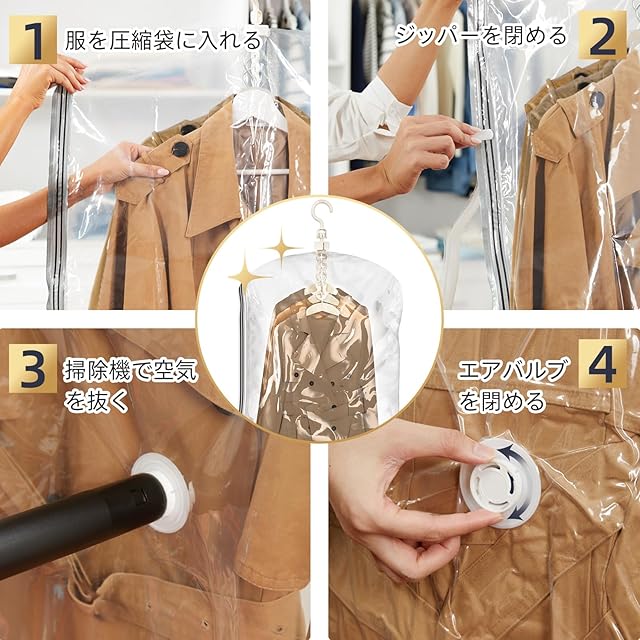 1 服を圧縮袋に入れる

ジッパーを閉める 2

3 掃除機で空気を抜く

エアバルブを閉める 4