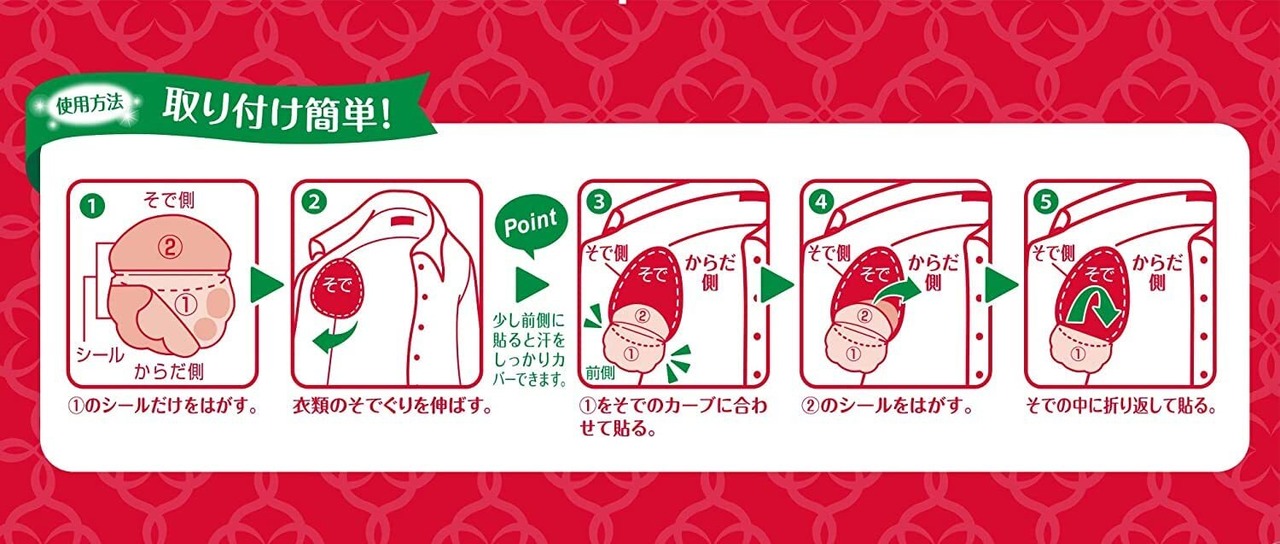 使用方法 取り付け簡単!

1
そで側
②
①
シール
からだ側
①のシールだけをはがす。

2
そで
衣類のそでぐりを伸ばす。

Point
少し前側に貼ると汗をしっかりカバーできます。

3
そで側
そで
からだ側
②
①
前側
①をそでのカーブに合わせて貼る。

4
そで側
そで
からだ側
②
①
②のシールをはがす。

5
そで側
そで
からだ側
①
そでの中に折り返して貼る。