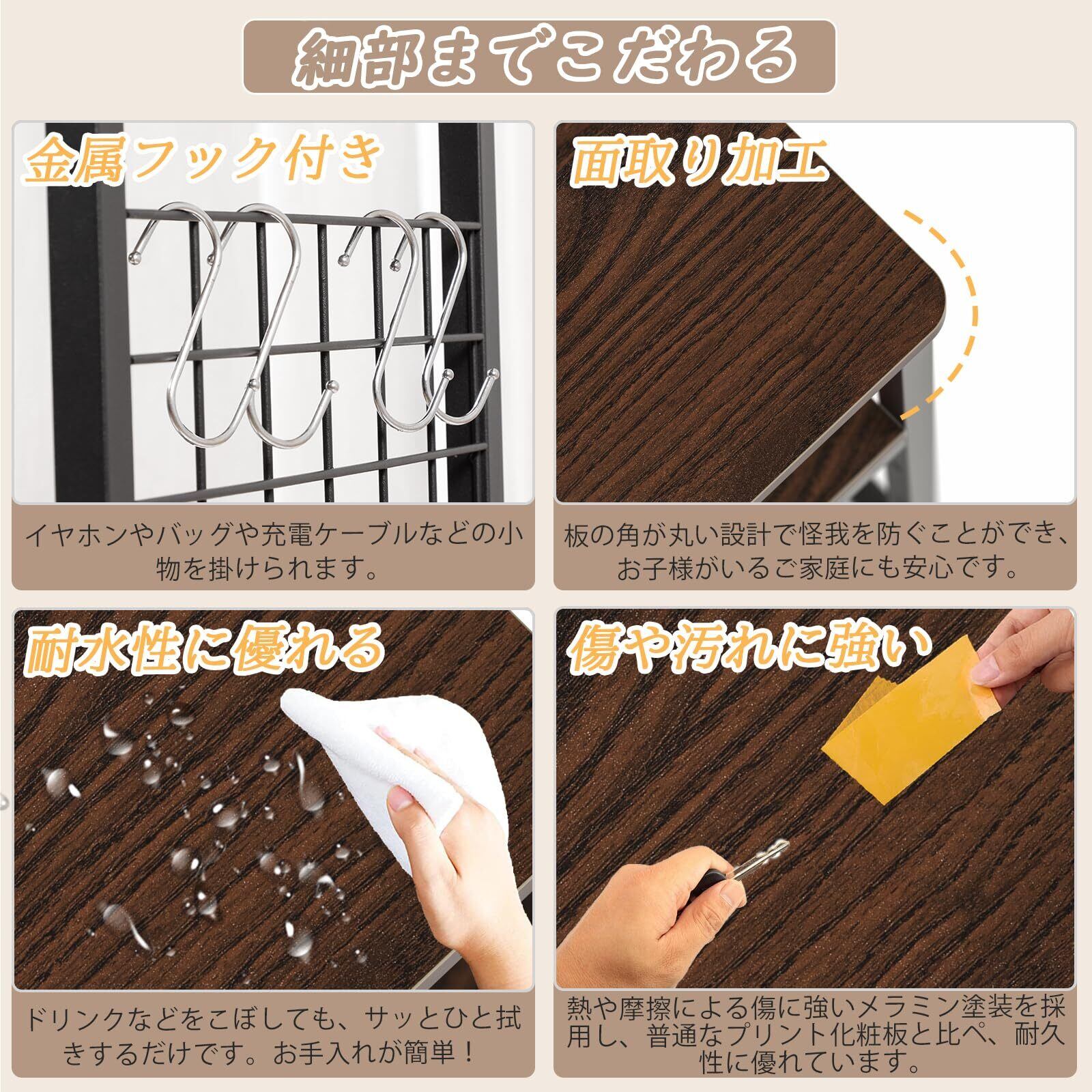 細部までこだわる

金属フック付き

イヤホンやバッグや充電ケーブルなどの小物を掛けられます。

面取り加工

板の角が丸い設計で怪我を防ぐことができ、お子様がいるご家庭にも安心です。

耐水性に優れる

ドリンクなどをこぼしても、サッとひと拭きするだけです。お手入れが簡単！

傷や汚れに強い

熱や摩擦による傷に強いメラミン塗装を採用し、普通なプリント化粧板と比べ、耐久性に優れています。