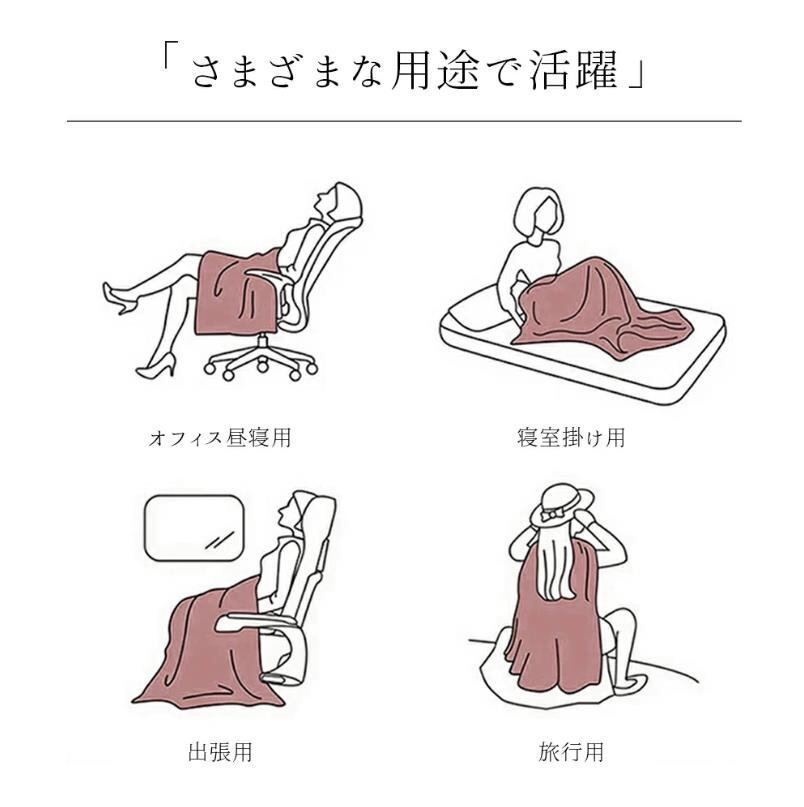 「さまざまな用途で活躍」

オフィス昼寝用

寝室掛け用

出張用

旅行用