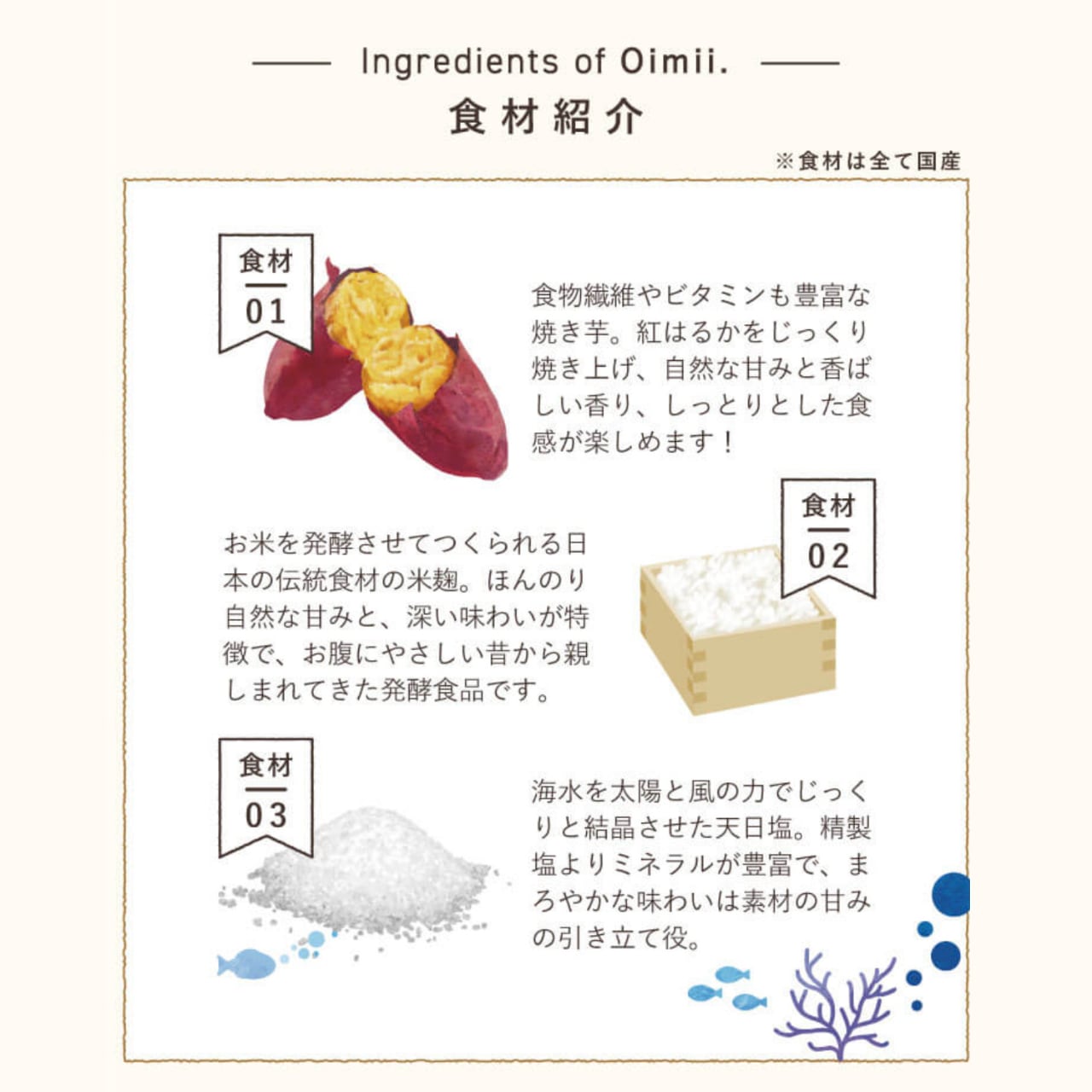 Ingredients of Oimii.
食材紹介

※食材は全て国産

食材
01

食物繊維やビタミンも豊富な焼き芋。紅はるかをじっくり焼き上げ、自然な甘みと香ばしい香り、しっとりとした食感が楽しめます！

食材
02

お米を発酵させてつくられる日本の伝統食材の米麹。ほんのり自然な甘みと、深い味わいが特徴で、お腹にやさしい昔から親しまれてきた発酵食品です。

食材
03

海水を太陽と風の力でじっくりと結晶させた天日塩。精製塩よりミネラルが豊富で、まろやかな味わいは素材の甘みの引き立て役。