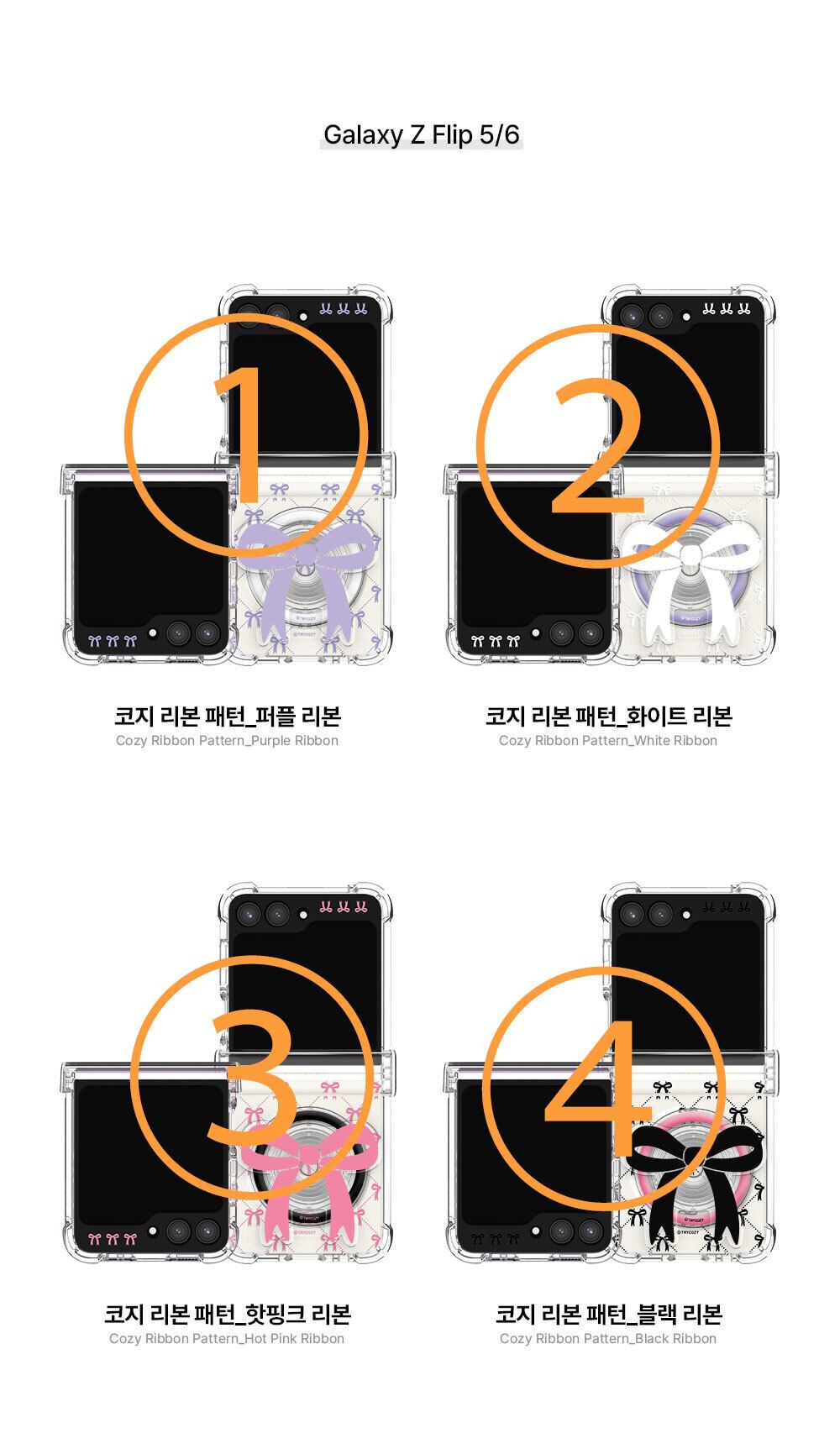 Galaxy Z Flip 5/6

1

코지 리본 패턴_퍼플 리본
Cozy Ribbon Pattern_Purple Ribbon

2

코지 리본 패턴_화이트 리본
Cozy Ribbon Pattern_White Ribbon

3

코지 리본 패턴_핫핑크 리본
Cozy Ribbon Pattern_Hot Pink Ribbon

4

코지 리본 패턴_블랙 리본
Cozy Ribbon Pattern_Black Ribbon