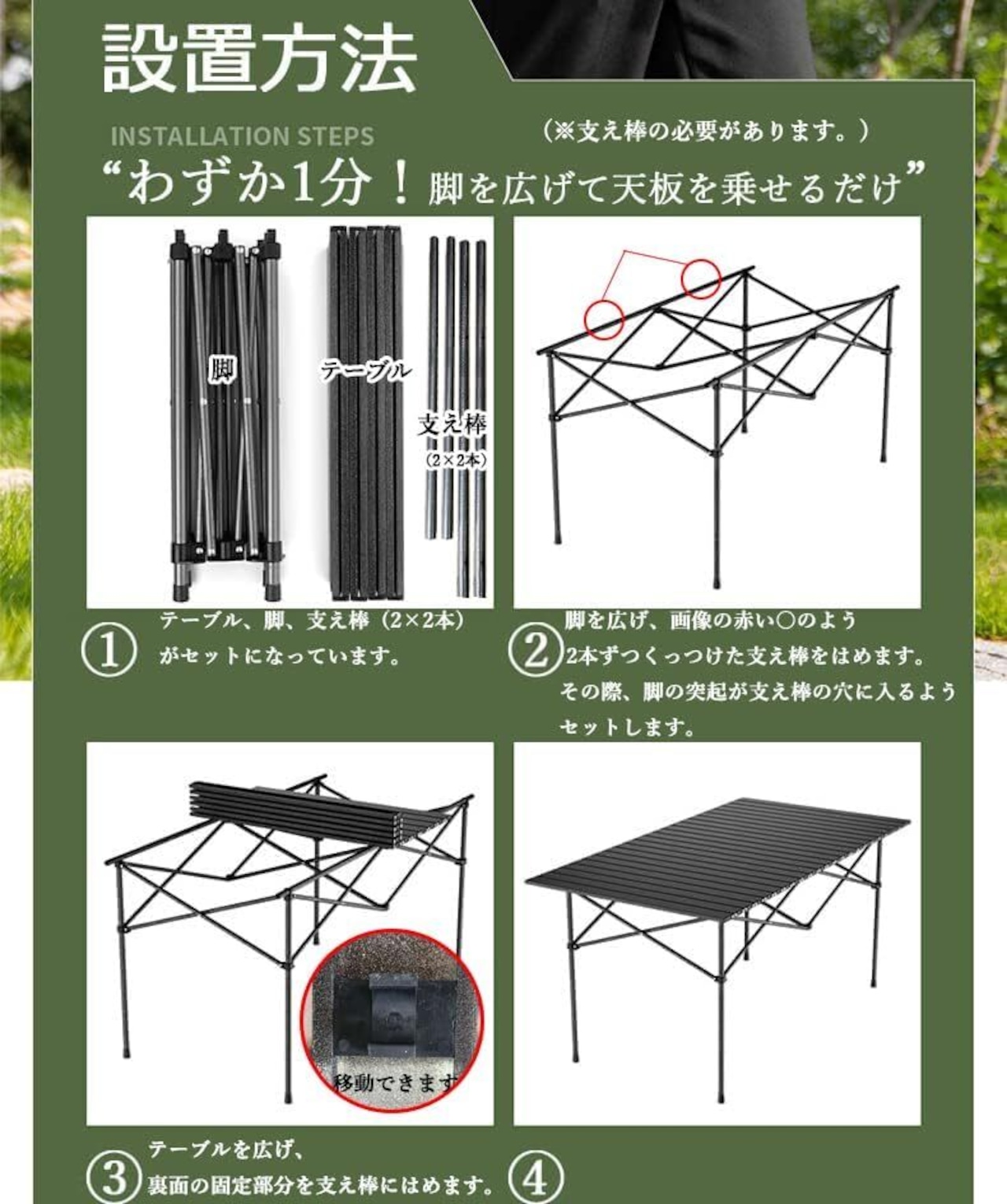 設置方法

INSTALLATION STEPS

（※支え棒の必要があります。）

“わずか1分！脚を広げて天板を乗せるだけ”

脚

テーブル

支え棒
（2×2本）

① テーブル、脚、支え棒（2×2本）がセットになっています。

② 脚を広げ、画像の赤い○のよう2本ずつくっつけた支え棒をはめます。その際、脚の突起が支え棒の穴に入るようセットします。

移動できます

③ テーブルを広げ、裏面の固定部分を支え棒にはめます。

④