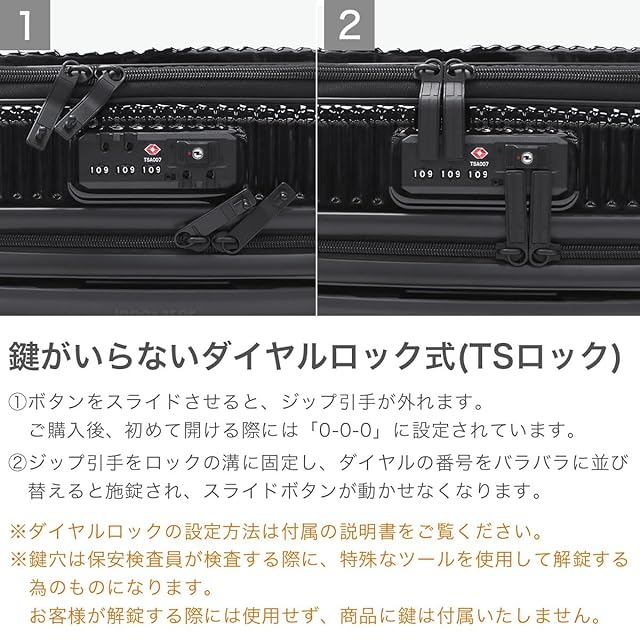 1

TSA007
109 109 109

2

TSA007
109 109 109

鍵がいらないダイヤルロック式(TSロック)

①ボタンをスライドさせると、ジップ引手が外れます。
ご購入後、初めて開ける際には「0-0-0」に設定されています。

②ジップ引手をロックの溝に固定し、ダイヤルの番号をバラバラに並び替えると施錠され、スライドボタンが動かせなくなります。

※ダイヤルロックの設定方法は付属の説明書をご覧ください。
※鍵穴は保安検査員が検査する際に、特殊なツールを使用して解錠する為のものになります。
お客様が解錠する際には使用せず、商品に鍵は付属いたしません。