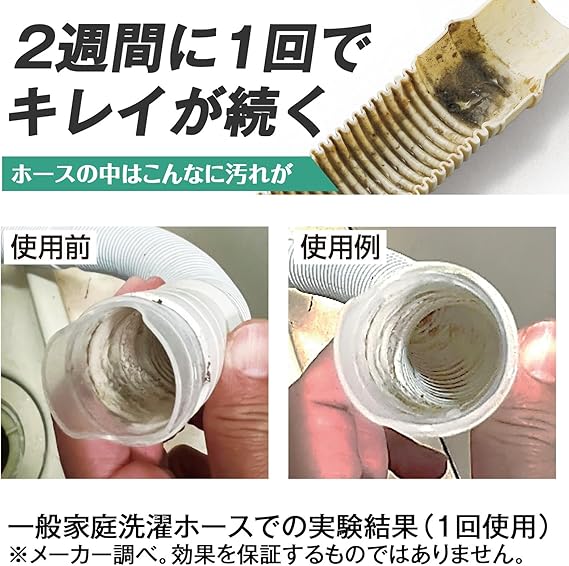 2週間に1回で
キレイが続く

ホースの中はこんなに汚れが

使用前

使用例

一般家庭洗濯ホースでの実験結果（1回使用）
※メーカー調べ。効果を保証するものではありません。