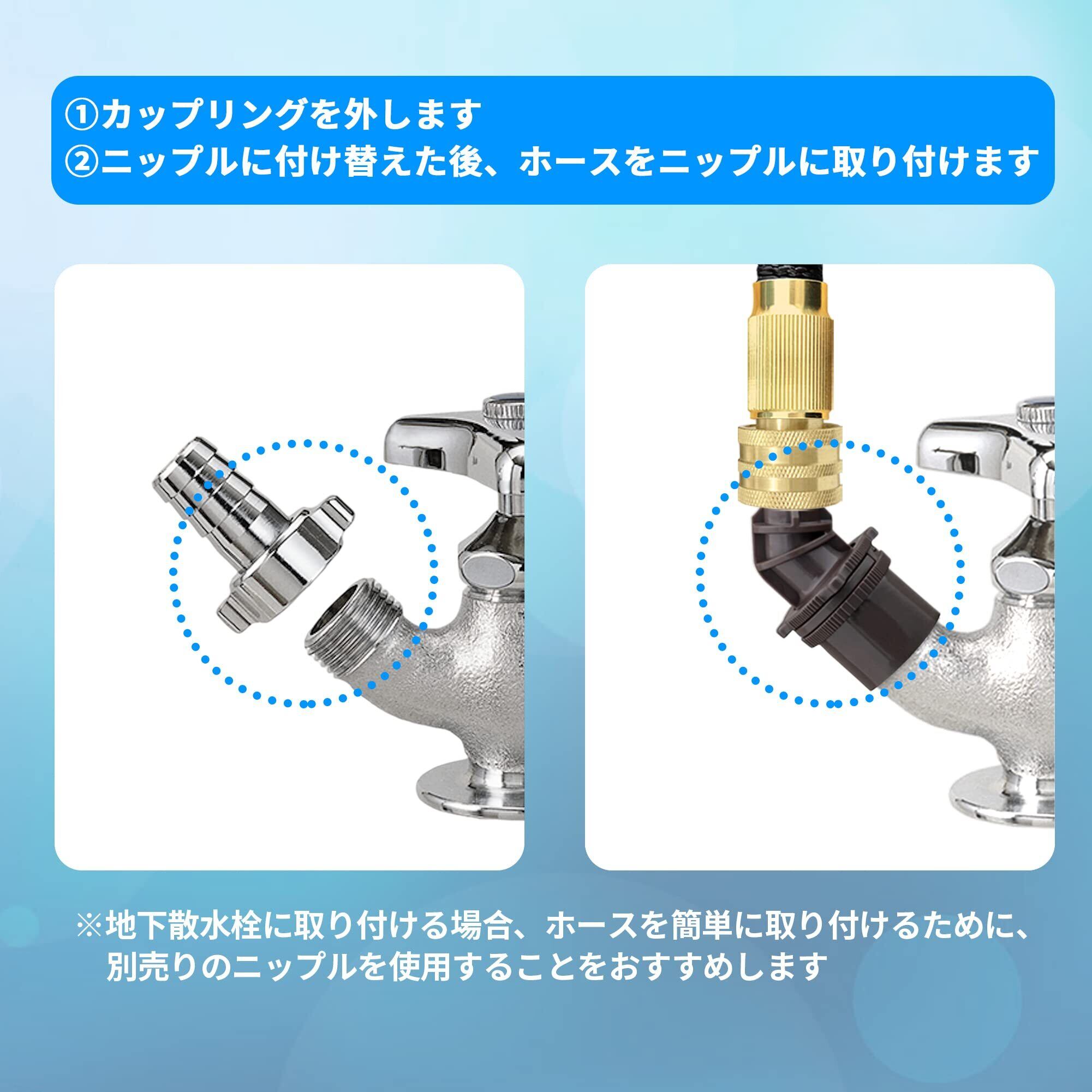 ①カップリングを外します
②ニップルに付け替えた後、ホースをニップルに取り付けます

※地下散水栓に取り付ける場合、ホースを簡単に取り付けるために、別売りのニップルを使用することをおすすめします