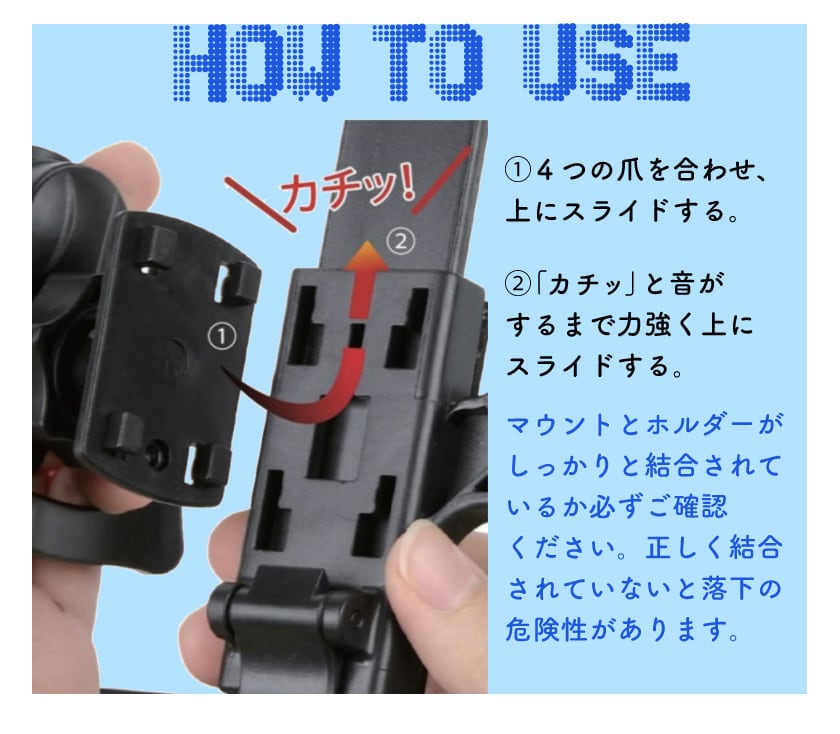 HOW TO USE

カチッ!

②

①

①４つの爪を合わせ、上にスライドする。

②「カチッ」と音がするまで力強く上にスライドする。

マウントとホルダーがしっかりと結合されているか必ずご確認ください。正しく結合されていないと落下の危険性があります。