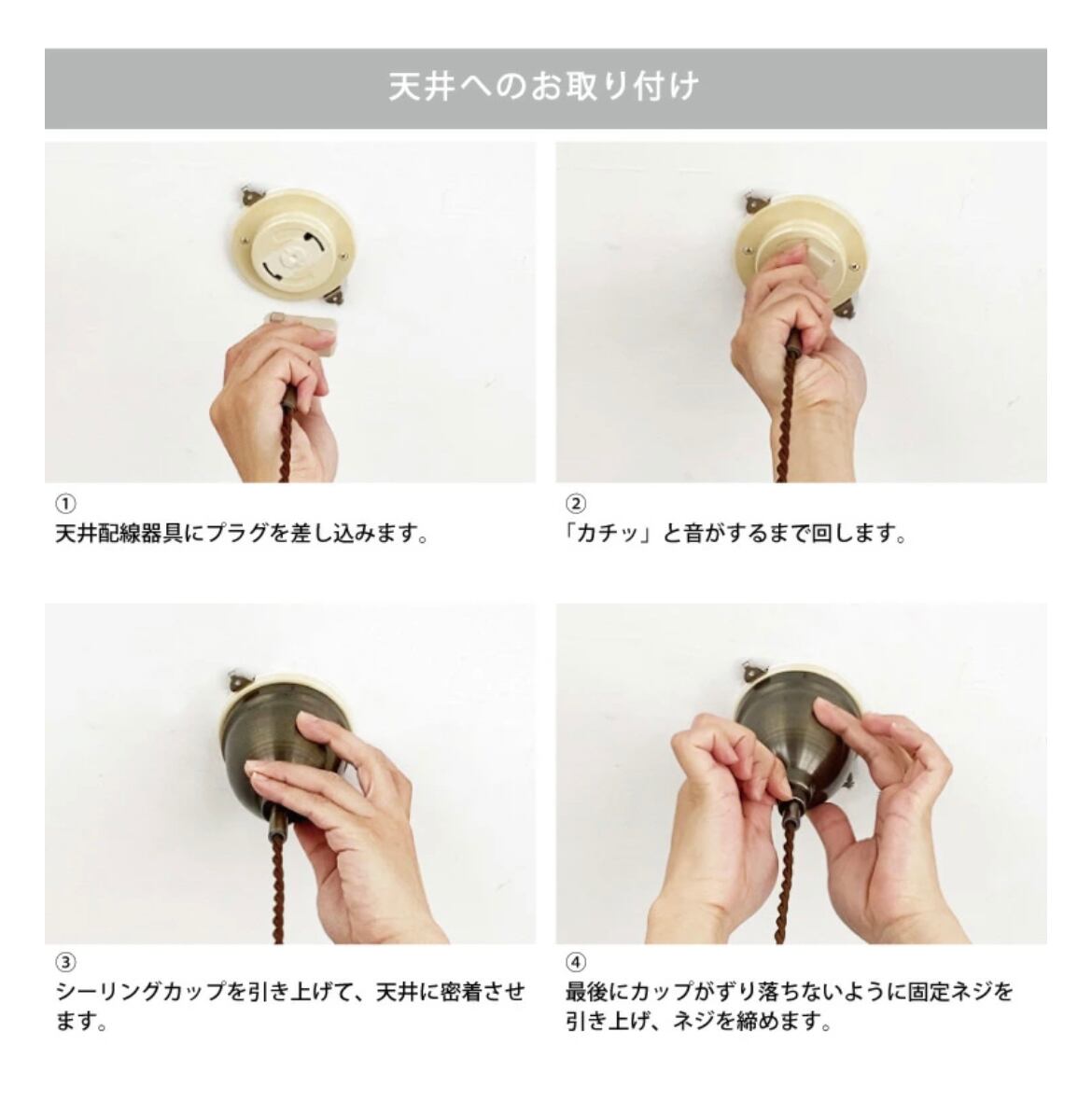 天井へのお取り付け

①
天井配線器具にプラグを差し込みます。

②
「カチッ」と音がするまで回します。

③
シーリングカップを引き上げて、天井に密着させます。

④
最後にカップがずり落ちないように固定ネジを引き上げ、ネジを締めます。