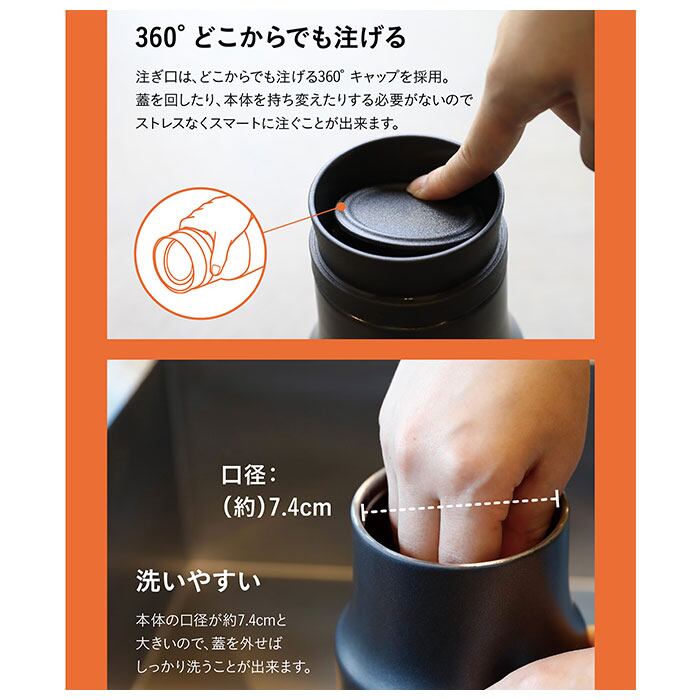 360° どこからでも注げる

注ぎ口は、どこからでも注げる360° キャップを採用。
蓋を回したり、本体を持ち変えたりする必要がないので
ストレスなくスマートに注ぐことが出来ます。

口径：
(約)7.4cm

洗いやすい

本体の口径が約7.4cmと
大きいので、蓋を外せば
しっかり洗うことが出来ます。