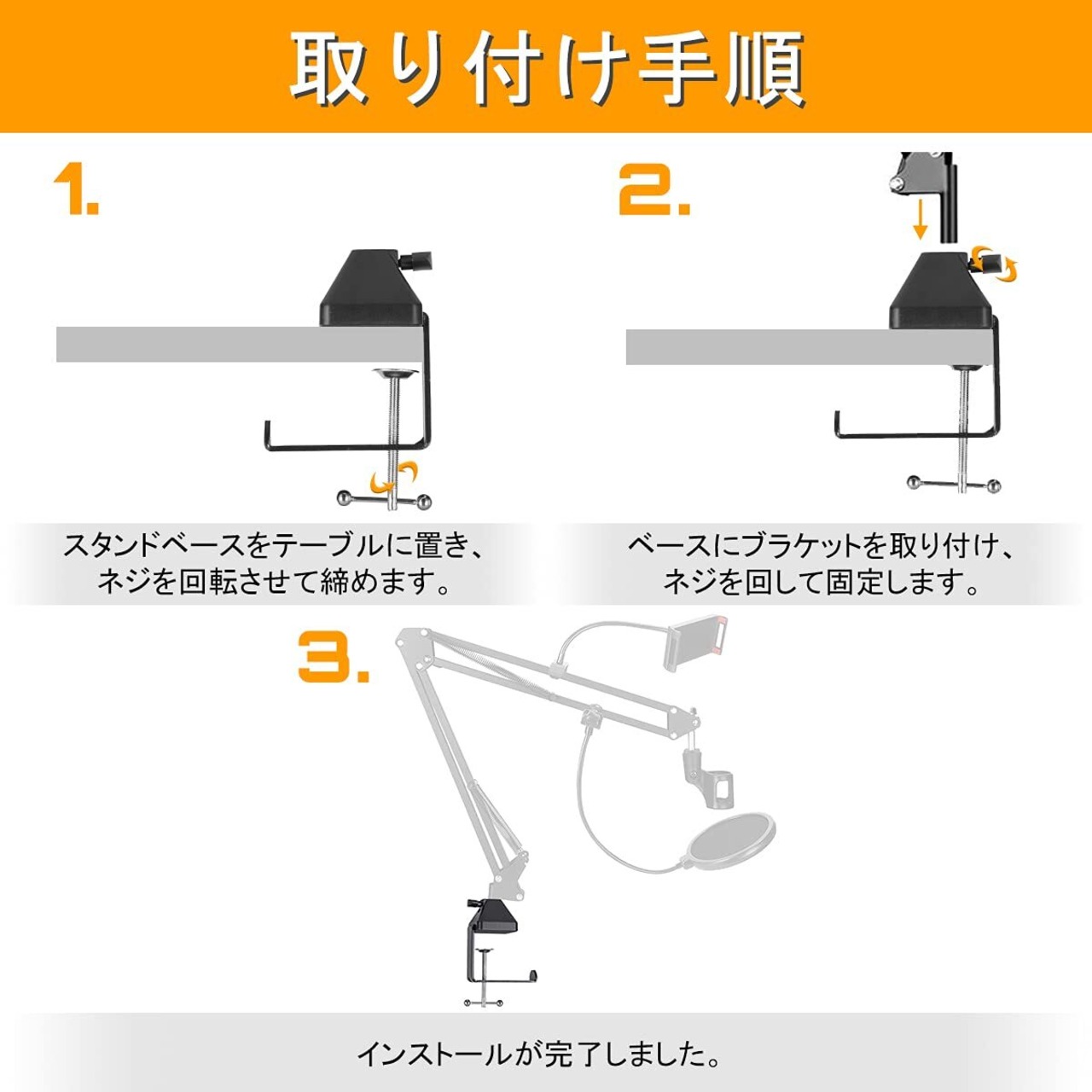 取り付け手順

1.

スタンドベースをテーブルに置き、ネジを回転させて締めます。

2.

ベースにブラケットを取り付け、ネジを回して固定します。

3.

インストールが完了しました。