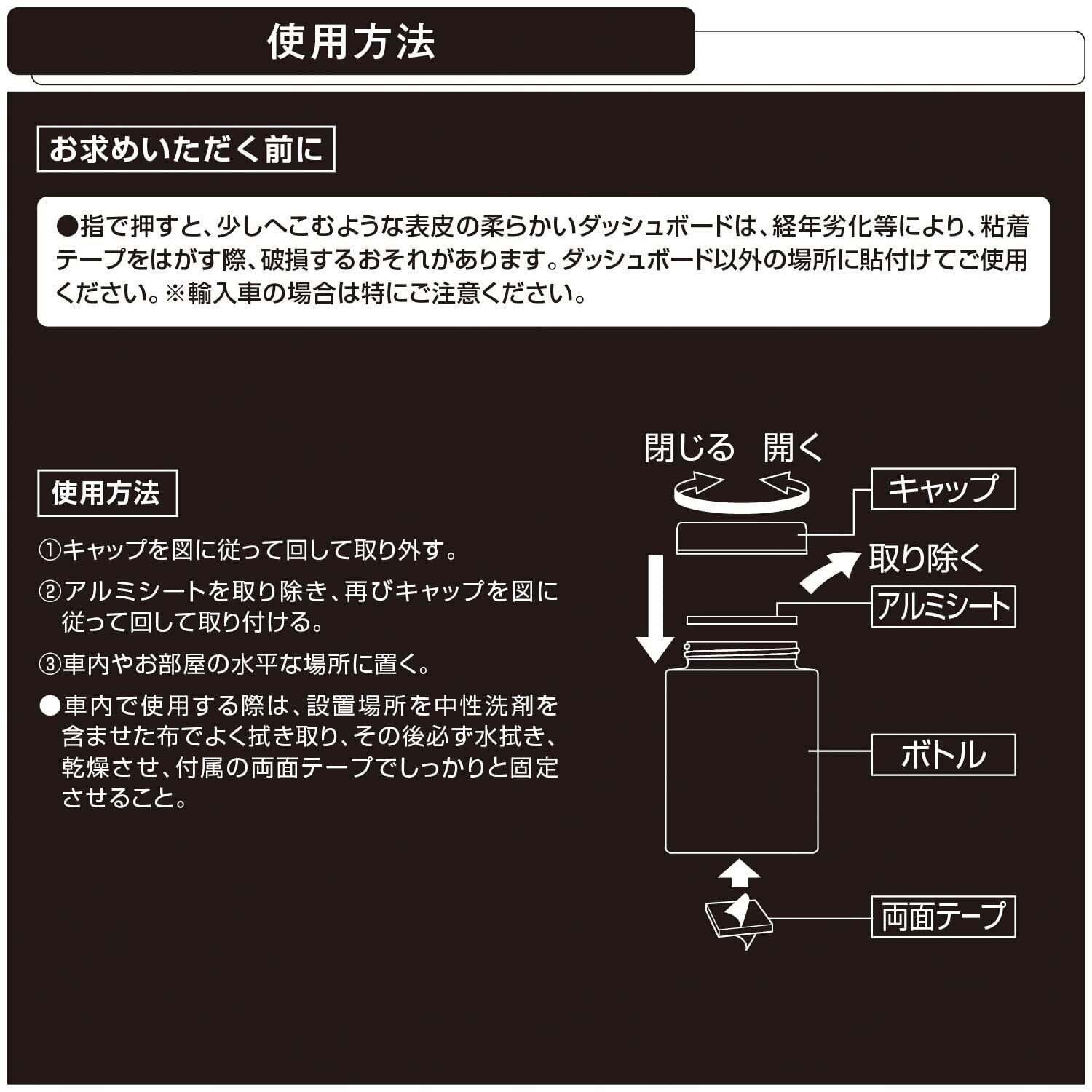 使用方法

お求めいただく前に

●指で押すと、少しへこむような表皮の柔らかいダッシュボードは、経年劣化等により、粘着テープをはがす際、破損するおそれがあります。ダッシュボード以外の場所に貼付けてご使用ください。※輸入車の場合は特にご注意ください。

使用方法

①キャップを図に従って回して取り外す。

②アルミシートを取り除き、再びキャップを図に従って回して取り付ける。

③車内やお部屋の水平な場所に置く。

●車内で使用する際は、設置場所を中性洗剤を含ませた布でよく拭き取り、その後必ず水拭き、乾燥させ、付属の両面テープでしっかりと固定させること。

閉じる　開く

キャップ

取り除く

アルミシート

ボトル

両面テープ