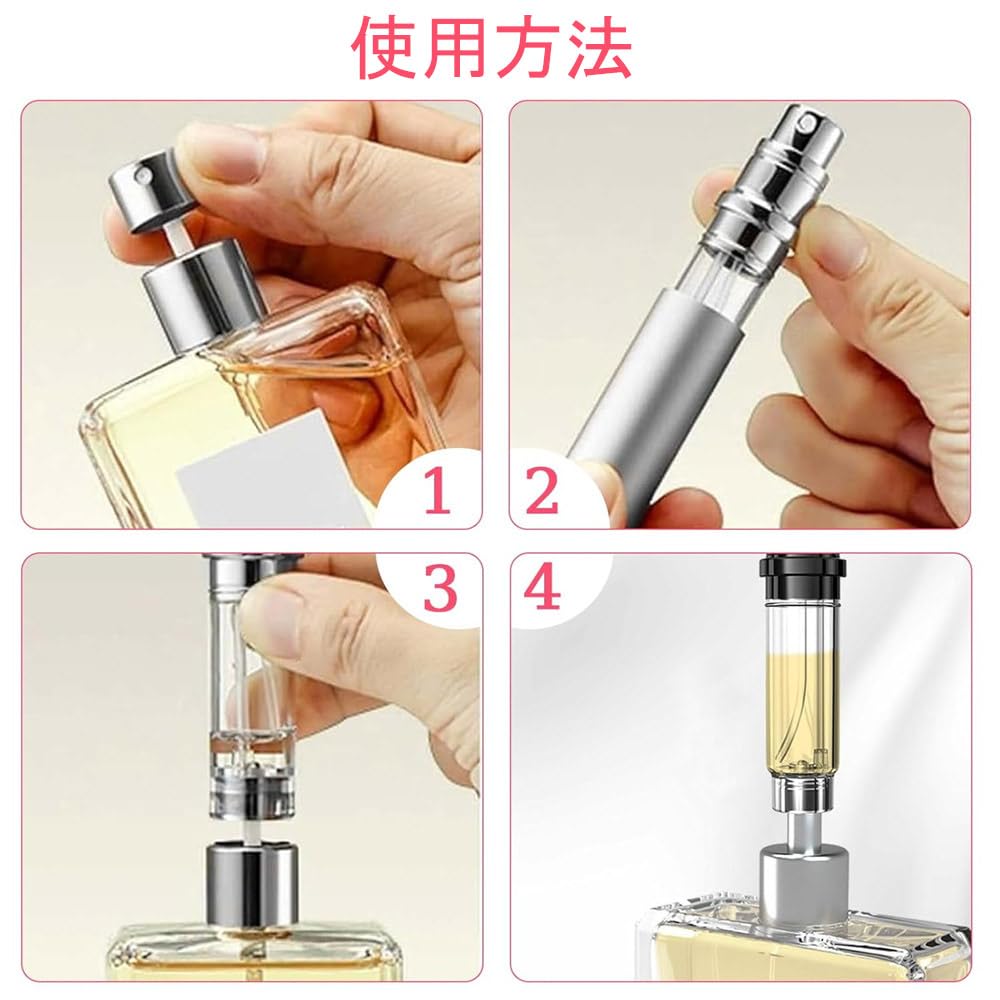 使用方法

1

2

3

4