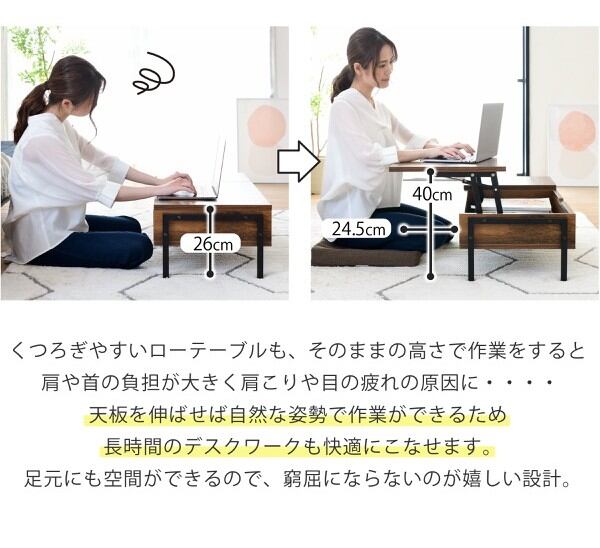 26cm

40cm

24.5cm

くつろぎやすいローテーブルも、そのままの高さで作業をすると
肩や首の負担が大きく肩こりや目の疲れの原因に・・・・
天板を伸ばせば自然な姿勢で作業ができるため
長時間のデスクワークも快適にこなせます。
足元にも空間ができるので、窮屈にならないのが嬉しい設計。