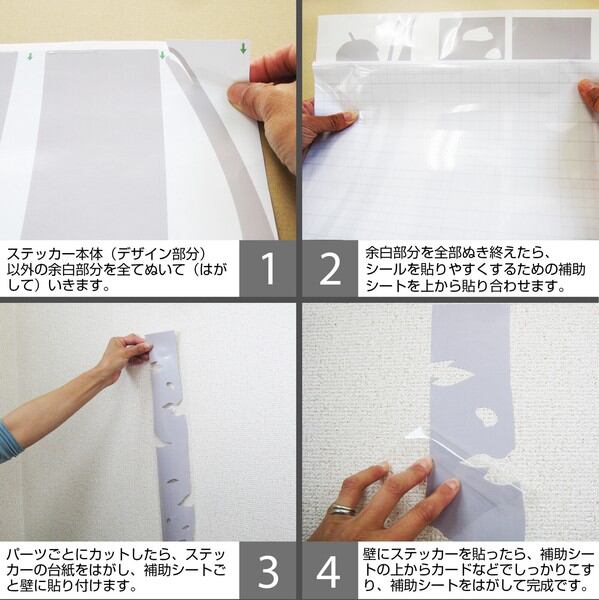 ステッカー本体（デザイン部分）以外の余白部分を全てぬいて（はがして）いきます。

1

2

余白部分を全部ぬき終えたら、シールを貼りやすくするための補助シートを上から貼り合わせます。

パーツごとにカットしたら、ステッカーの台紙をはがし、補助シートごと壁に貼り付けます。

3

4

壁にステッカーを貼ったら、補助シートの上からカードなどでしっかりこすり、補助シートをはがして完成です。