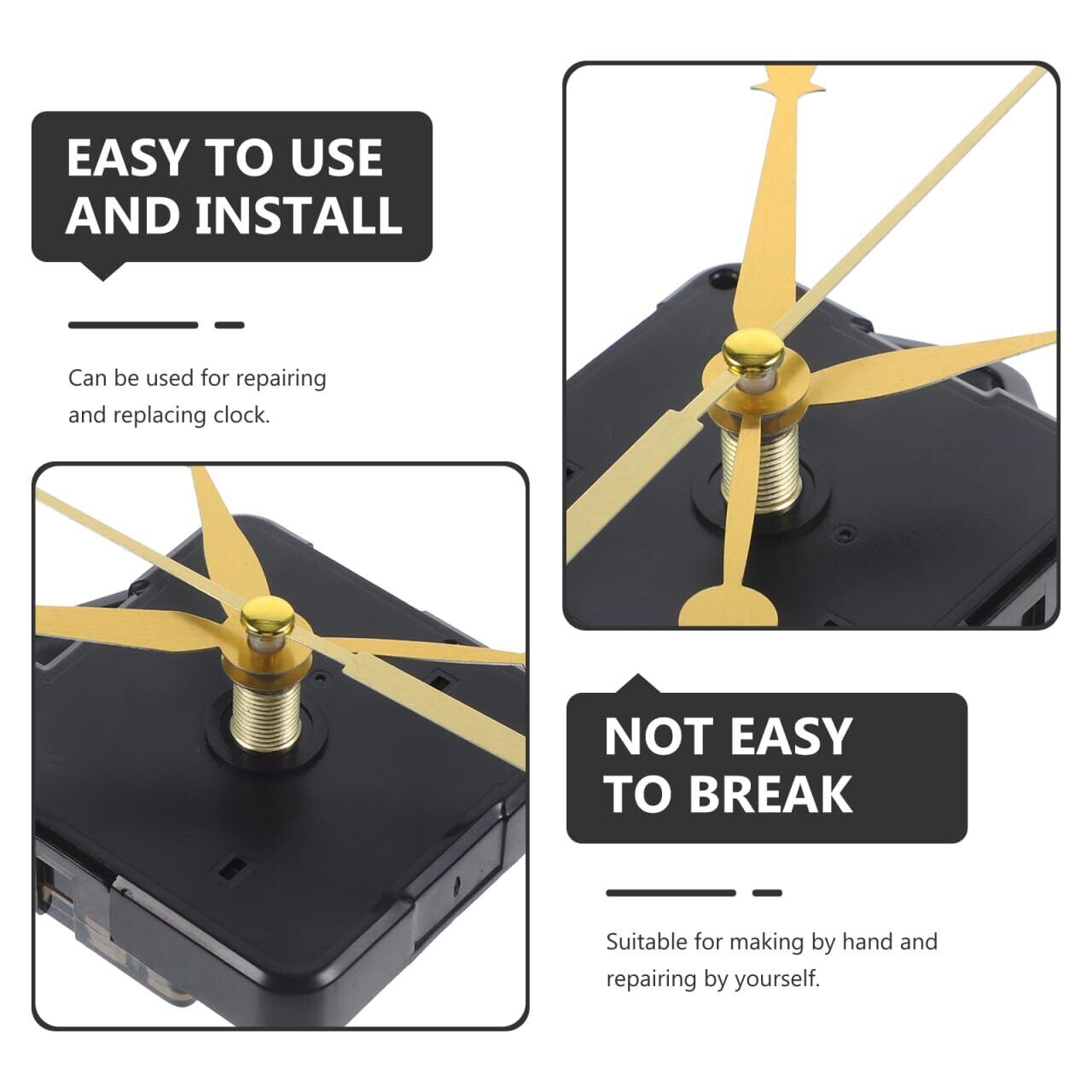 EASY TO USE AND INSTALL

Can be used for repairing and replacing clock.

NOT EASY TO BREAK

Suitable for making by hand and repairing by yourself.