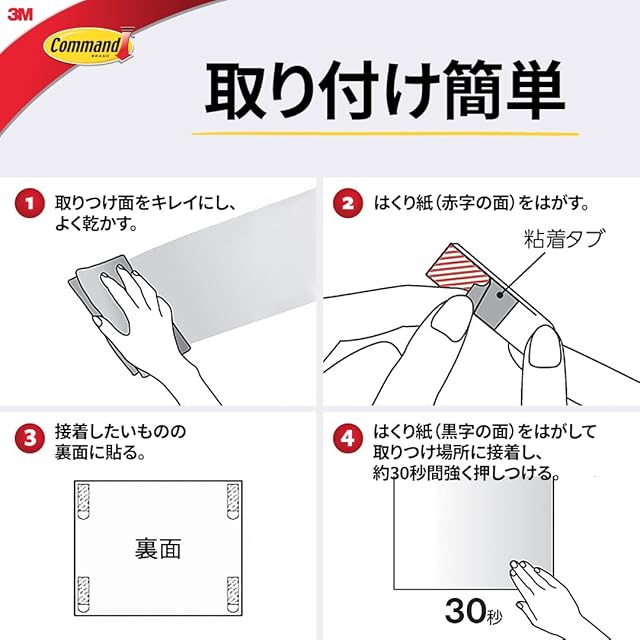 3M
Command BRAND

取り付け簡単

1 取りつけ面をキレイにし、よく乾かす。

2 はくり紙（赤字の面）をはがす。
粘着タブ

3 接着したいものの裏面に貼る。
裏面

4 はくり紙（黒字の面）をはがして取りつけ場所に接着し、約30秒間強く押しつける。
30秒