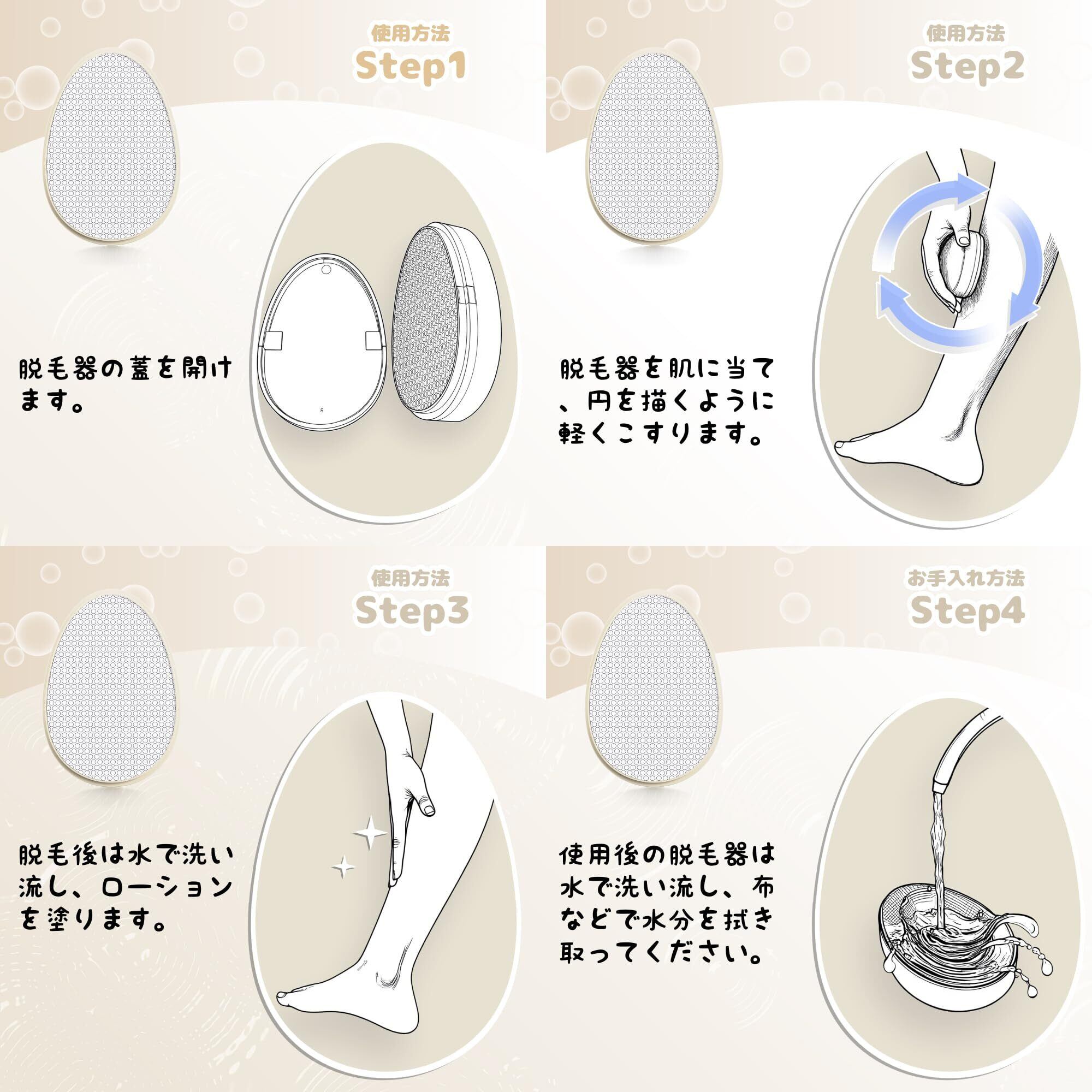 使用方法
Step1

脱毛器の蓋を開けます。

使用方法
Step2

脱毛器を肌に当て、円を描くように軽くこすります。

使用方法
Step3

脱毛後は水で洗い流し、ローションを塗ります。

お手入れ方法
Step4

使用後の脱毛器は水で洗い流し、布などで水分を拭き取ってください。