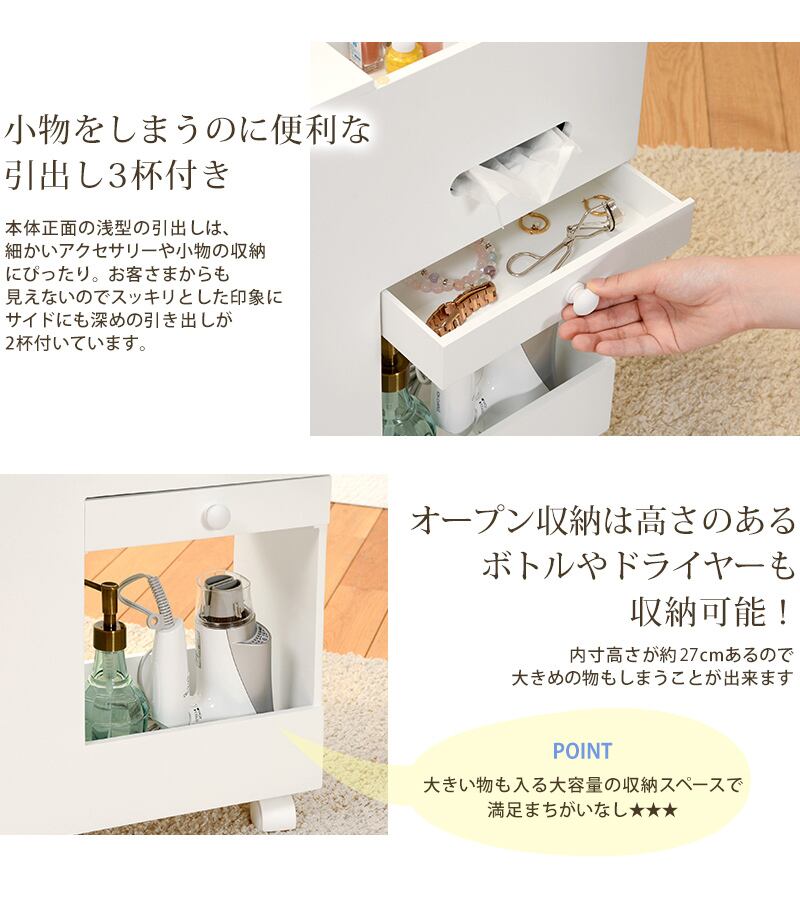 小物をしまうのに便利な引出し3杯付き

本体正面の浅型の引出しは、細かいアクセサリーや小物の収納にぴったり。お客さまからも見えないのでスッキリとした印象にサイドにも深めの引き出しが2杯付いています。

オープン収納は高さのあるボトルやドライヤーも収納可能！

内寸高さが約27cmあるので大きめの物もしまうことが出来ます

POINT
大きい物も入る大容量の収納スペースで満足まちがいなし★★★