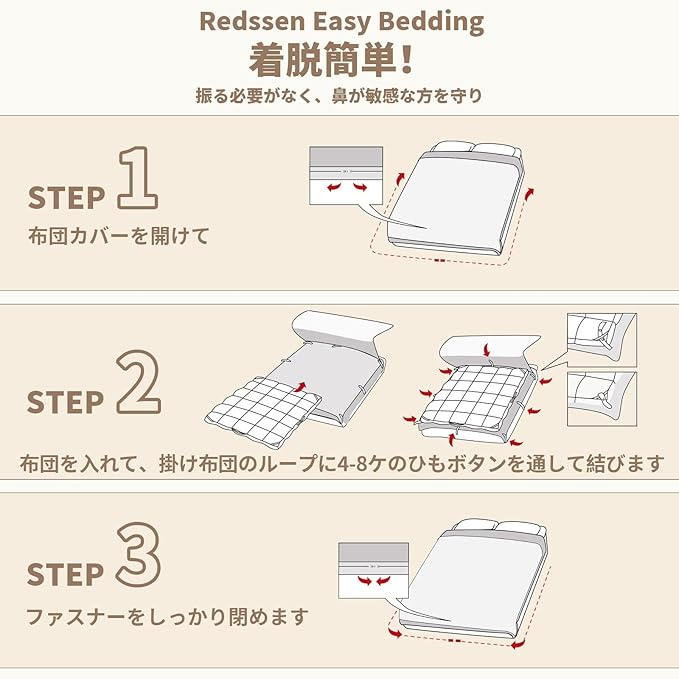 Redssen Easy Bedding
着脱簡単！
振る必要がなく、鼻が敏感な方を守り

STEP 1
布団カバーを開けて

STEP 2
布団を入れて、掛け布団のループに4-8ケのひもボタンを通して結びます

STEP 3
ファスナーをしっかり閉めます