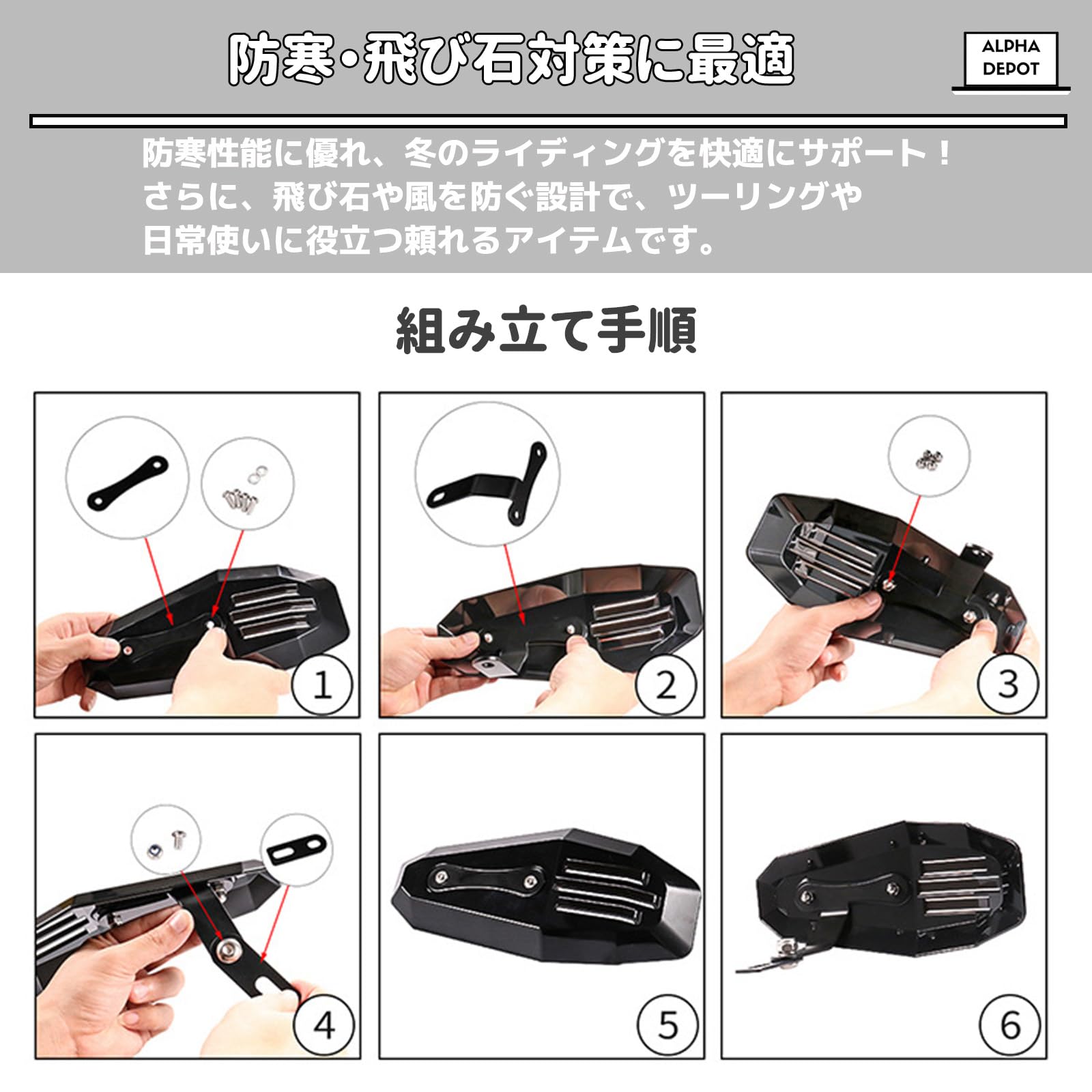 防寒・飛び石対策に最適

ALPHA DEPOT

防寒性能に優れ、冬のライディングを快適にサポート！
さらに、飛び石や風を防ぐ設計で、ツーリングや
日常使いに役立つ頼れるアイテムです。

組み立て手順

1

2

3

4

5

6