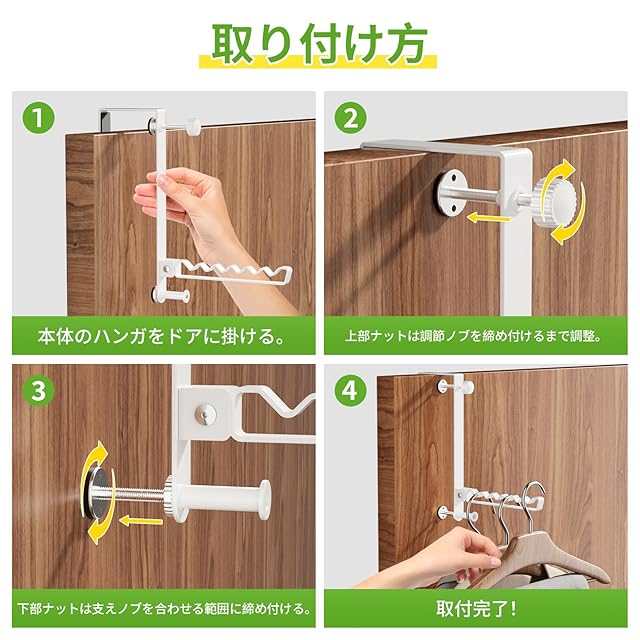 取り付け方

1

本体のハンガをドアに掛ける。

2

上部ナットは調節ノブを締め付けるまで調整。

3

下部ナットは支えノブを合わせる範囲に締め付ける。

4

取付完了！