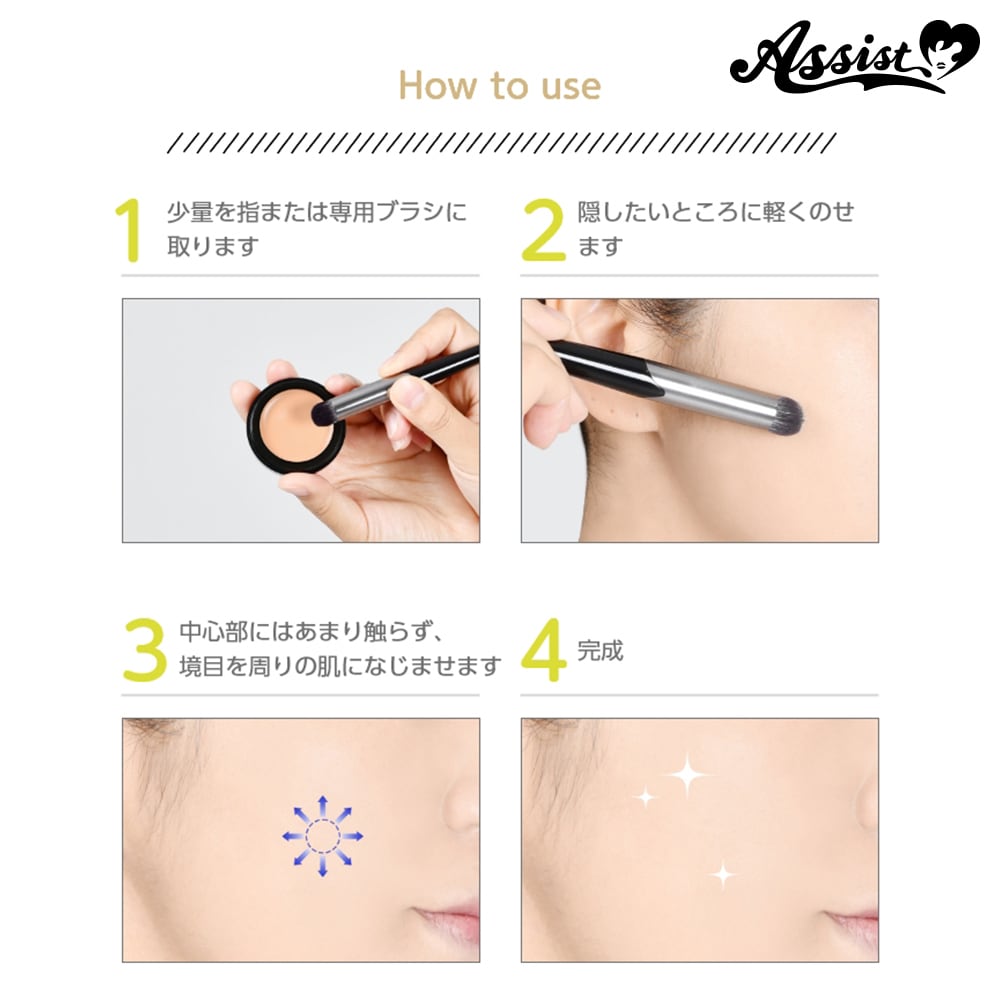 Assist

How to use

1 少量を指または専用ブラシに取ります

2 隠したいところに軽くのせます

3 中心部にはあまり触らず、境目を周りの肌になじませます

4 完成