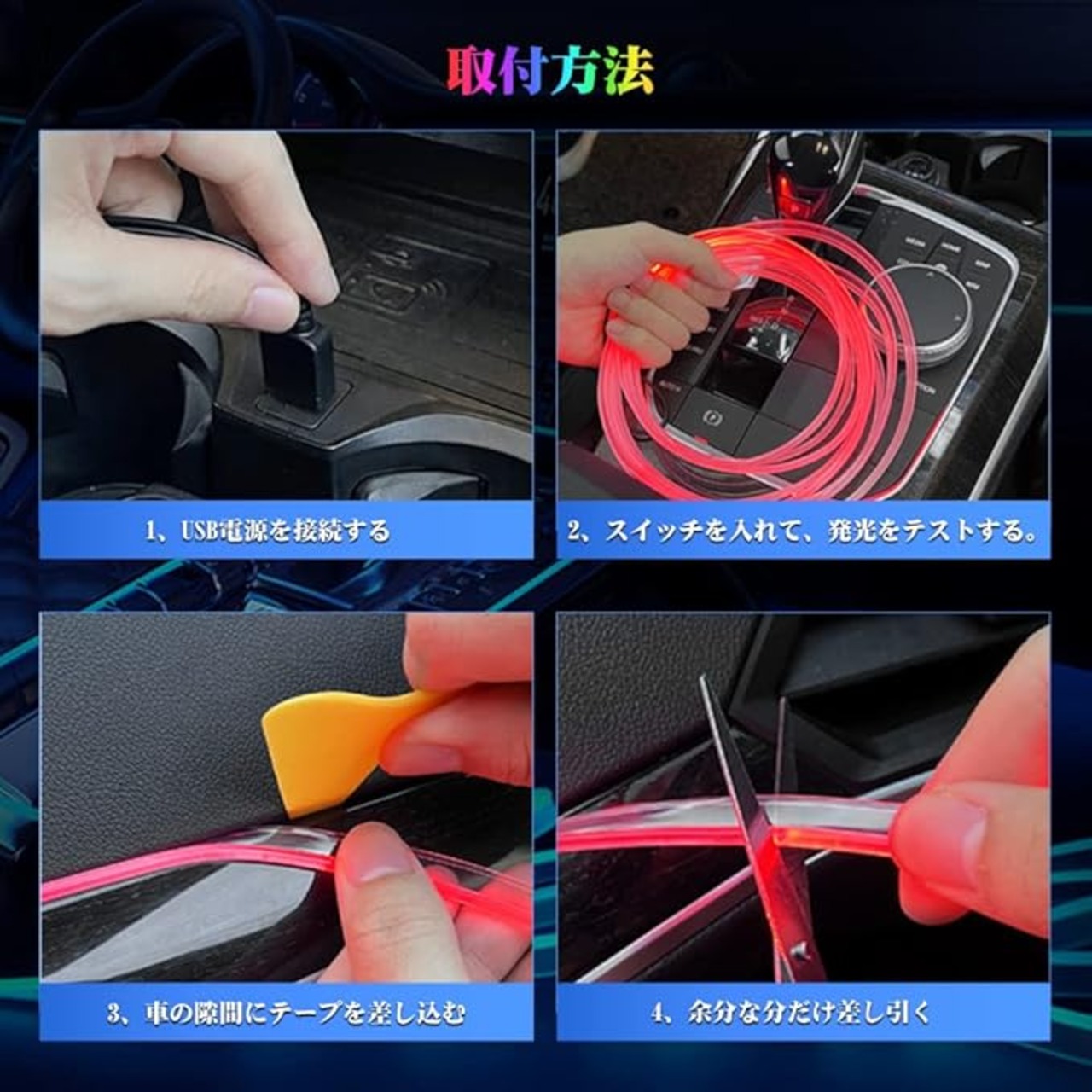 取付方法

1、USB電源を接続する

2、スイッチを入れて、発光をテストする。

3、車の隙間にテープを差し込む

4、余分な分だけ差し引く