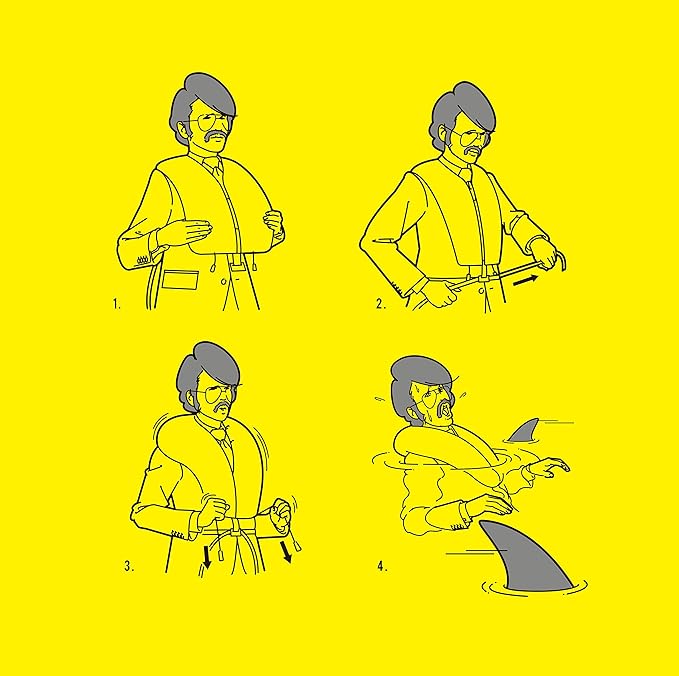 1.

2.

3.

4.